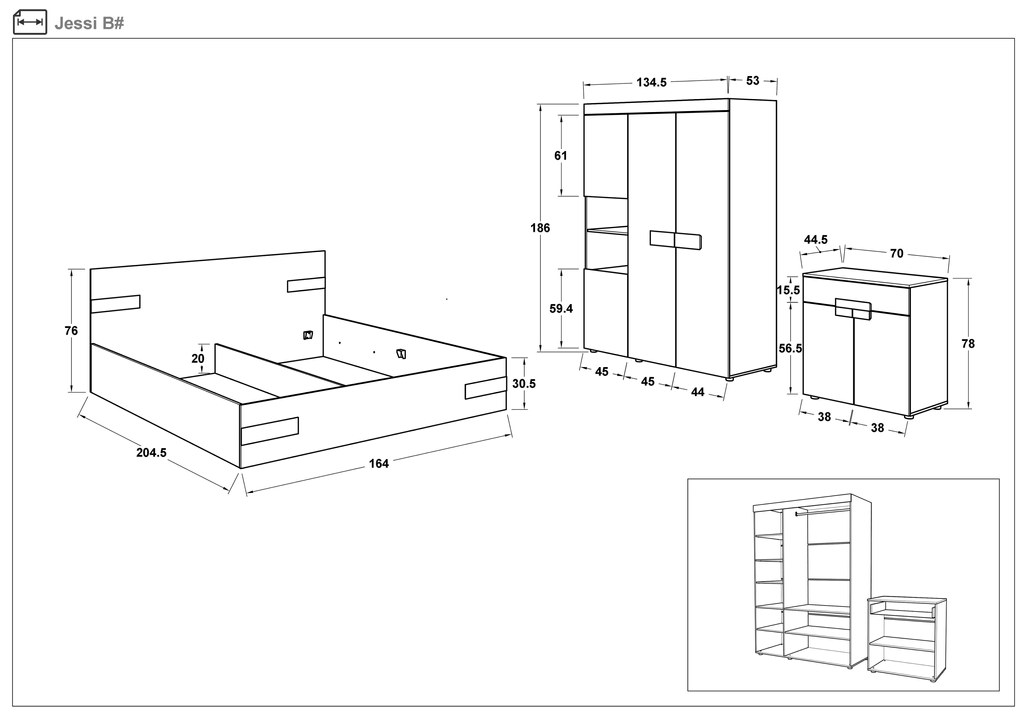 Jessi B#

76
20
30.5
204.5
164

134.5
53
61
186
59.4
45
45
44

44.5
70
15.5
56.5
78
38
38