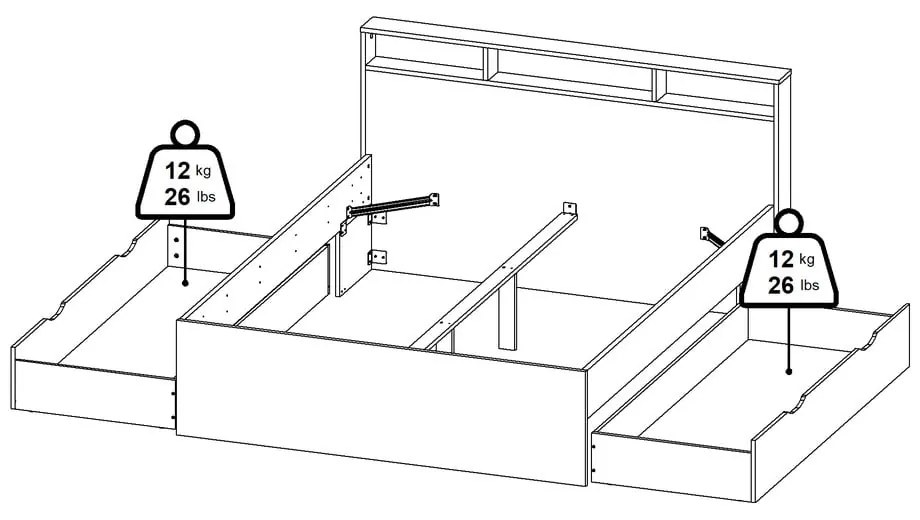 12 kg
26 lbs

12 kg
26 lbs