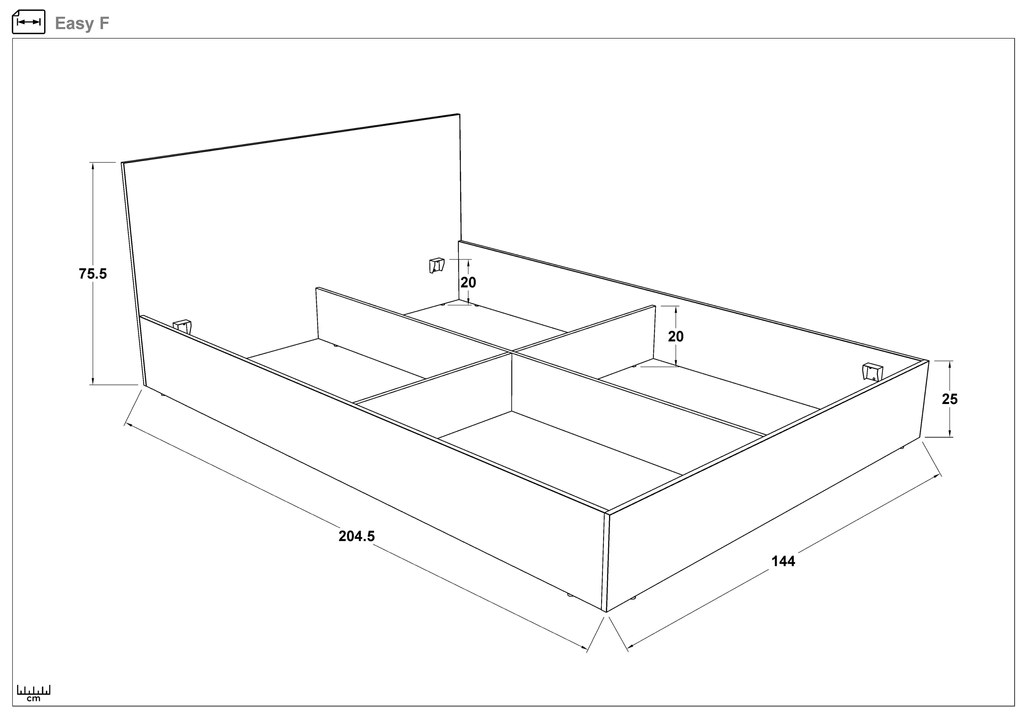 Easy F

75.5

20

20

25

204.5

144

cm