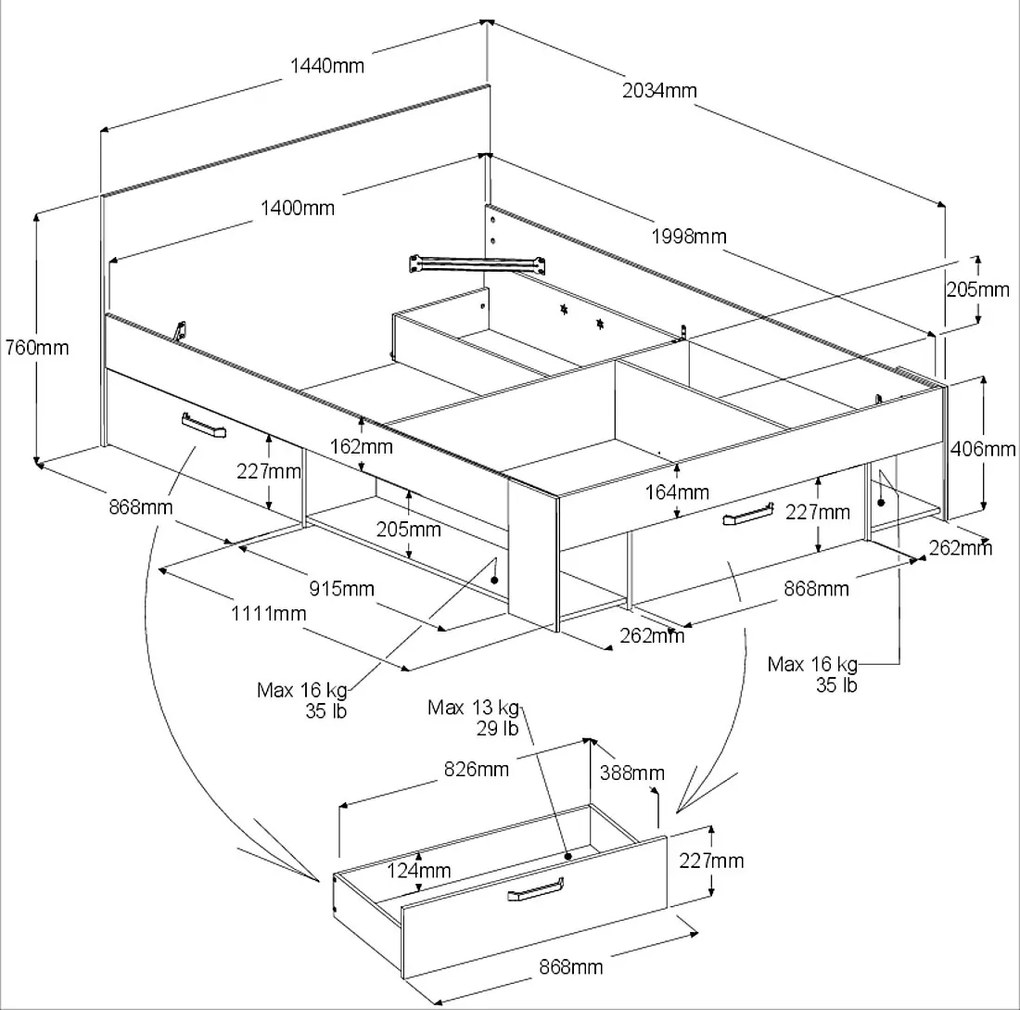 1440mm
2034mm
1400mm
1998mm
205mm
760mm
406mm
162mm
227mm
164mm
227mm
868mm
205mm
262mm
915mm
868mm
1111mm
262mm
Max 16 kg
35 lb
Max 16 kg
35 lb
Max 13 kg
29 lb
826mm
388mm
124mm
227mm
868mm