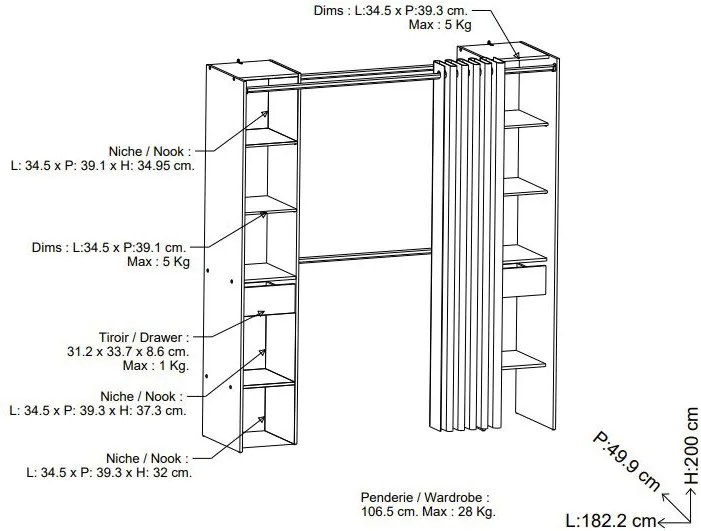 Dims : L:34.5 x P:39.3 cm.
Max : 5 Kg

Niche / Nook :
L: 34.5 x P: 39.1 x H: 34.95 cm.

Dims : L:34.5 x P:39.1 cm.
Max : 5 Kg

Tiroir / Drawer :
31.2 x 33.7 x 8.6 cm.
Max : 1 Kg.

Niche / Nook :
L: 34.5 x P: 39.3 x H: 37.3 cm.

Niche / Nook :
L: 34.5 x P: 39.3 x H: 32 cm.

Penderie / Wardrobe :
106.5 cm. Max : 28 Kg.

P:49.9 cm
H:200 cm
L:182.2 cm