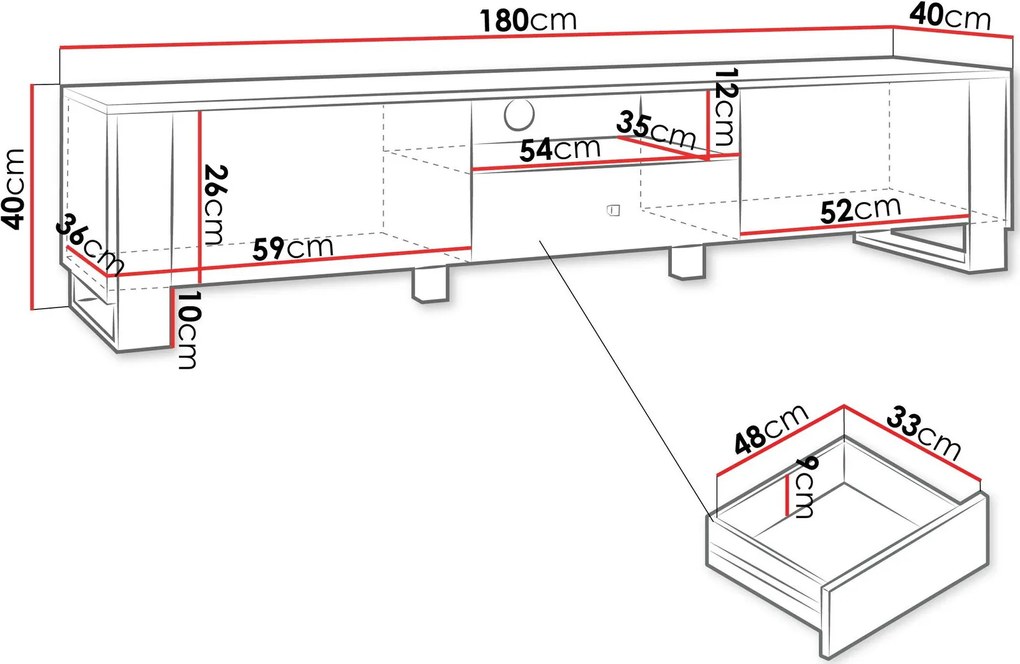 180cm
40cm
40cm
12cm
35cm
54cm
26cm
36cm
59cm
52cm
10cm
48cm
33cm
9cm