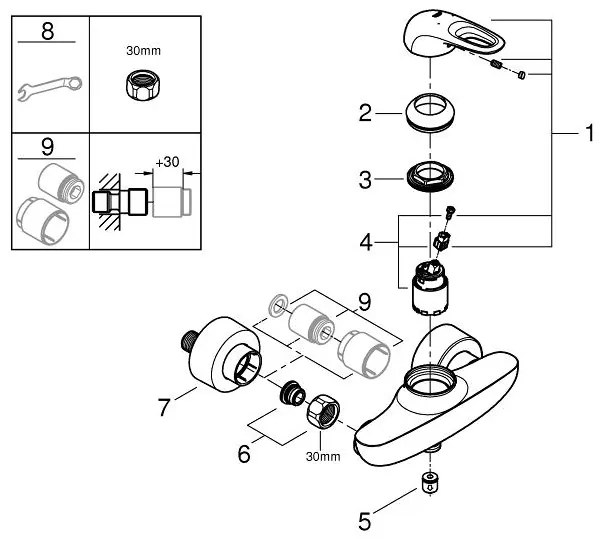 8

30mm

9

+30

1

2

3

4

9

7

6

30mm

5