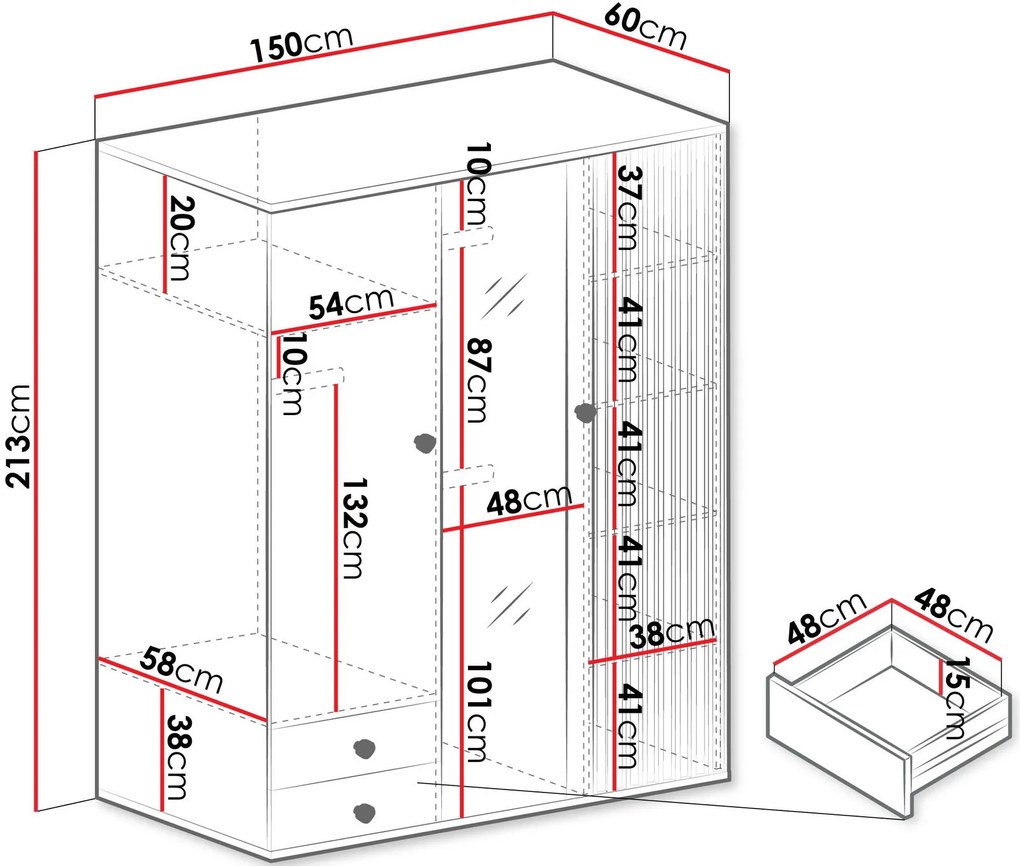 150cm
60cm
213cm
20cm
54cm
10cm
132cm
58cm
38cm
10cm
87cm
48cm
101cm
37cm
41cm
41cm
41cm
38cm
41cm
48cm
48cm
15cm