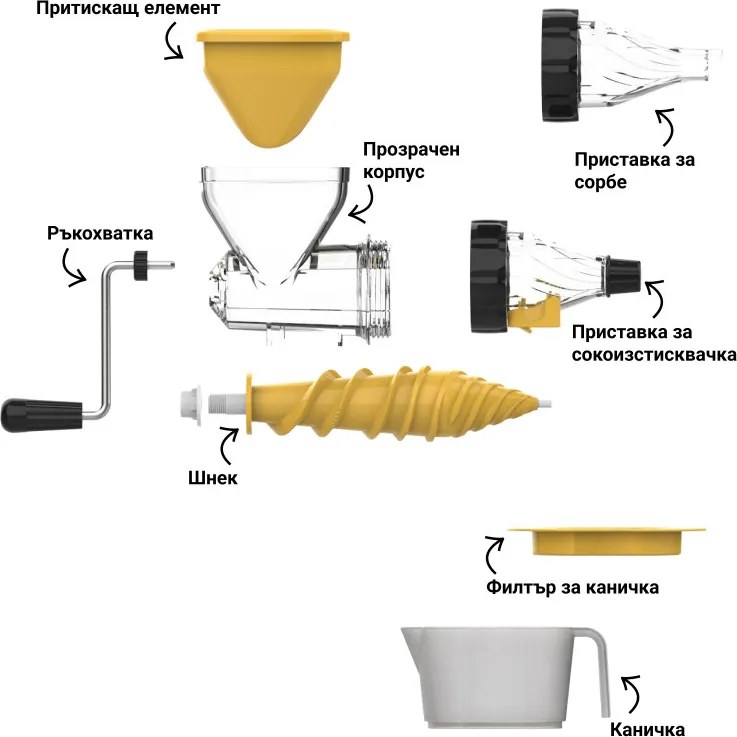 Притискащ елемент

Приставка за сорбе

Прозрачен корпус

Ръкохватка

Приставка за сокоизстисквачка

Шнек

Филтър за каничка

Каничка