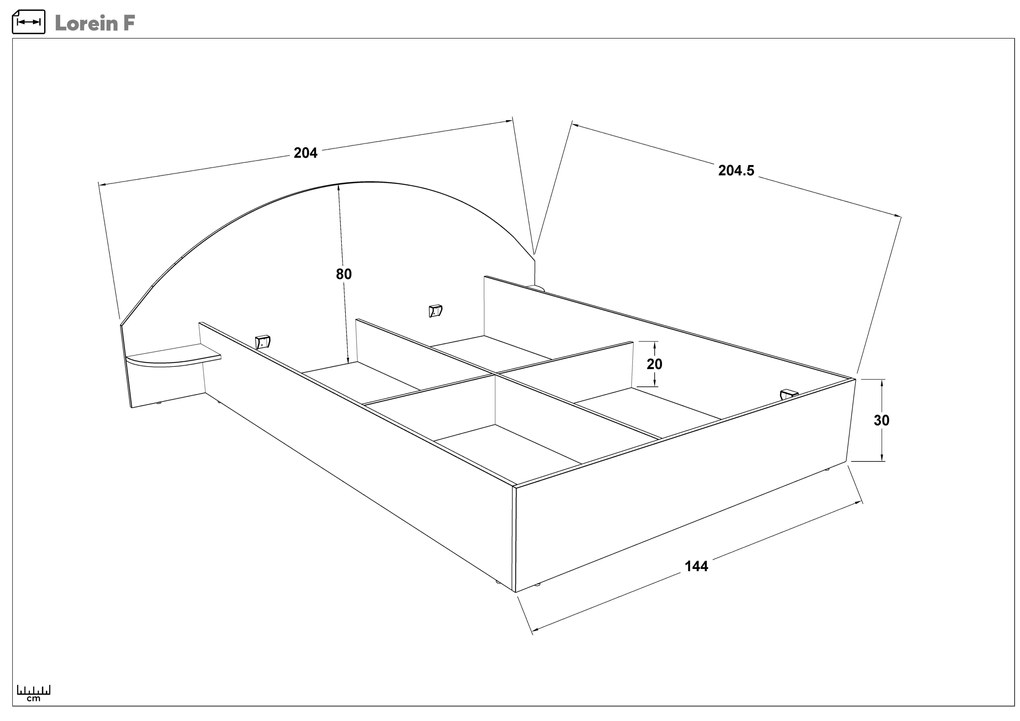 Lorein F

204

204.5

80

20

30

144

cm