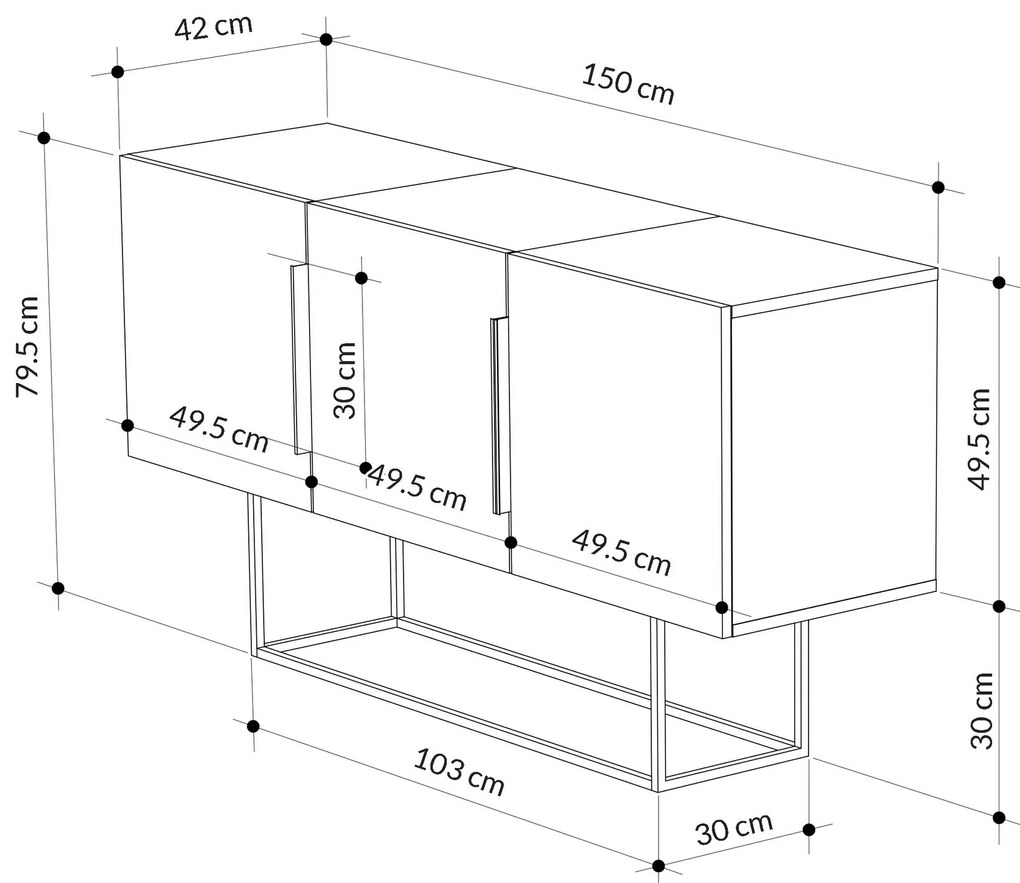 42 cm
150 cm
79.5 cm
30 cm
49.5 cm
49.5 cm
49.5 cm
49.5 cm
30 cm
103 cm
30 cm