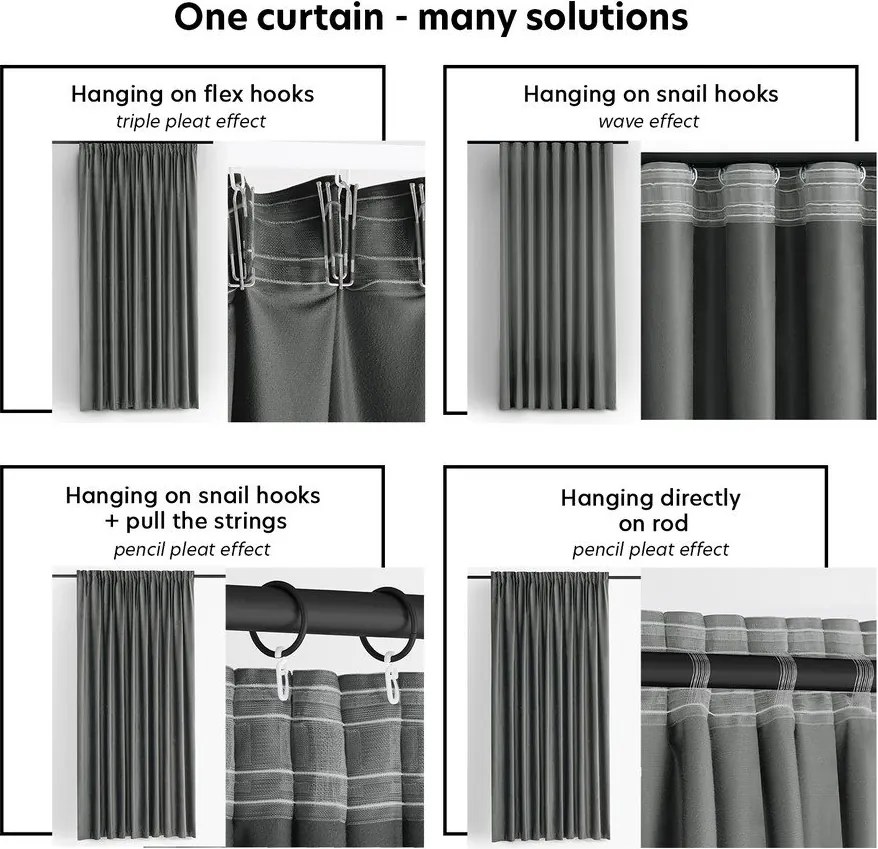 One curtain - many solutions

Hanging on flex hooks
triple pleat effect

Hanging on snail hooks
wave effect

Hanging on snail hooks
+ pull the strings
pencil pleat effect

Hanging directly
on rod
pencil pleat effect