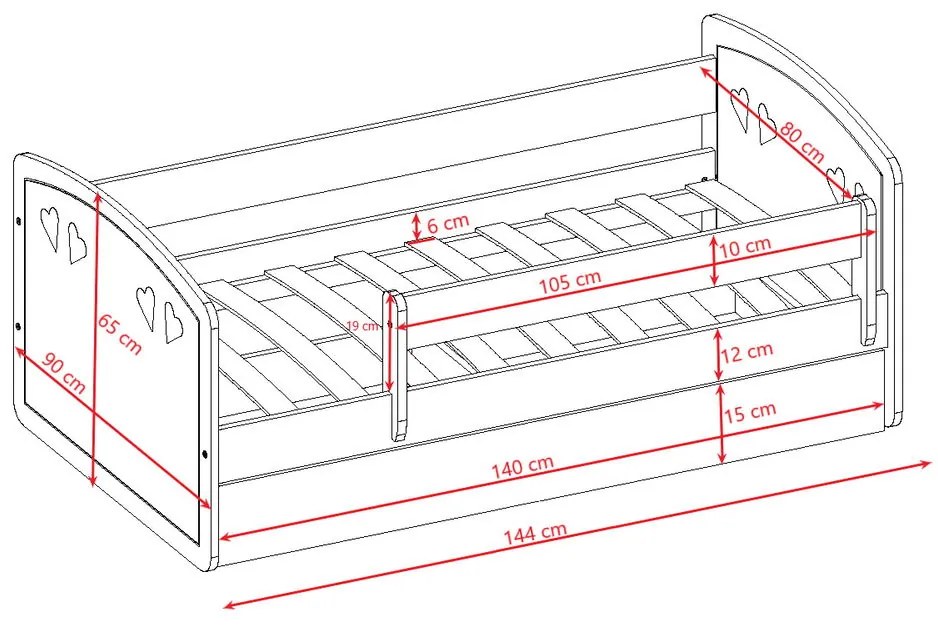 80 cm
6 cm
10 cm
105 cm
19 cm
65 cm
90 cm
12 cm
15 cm
140 cm
144 cm