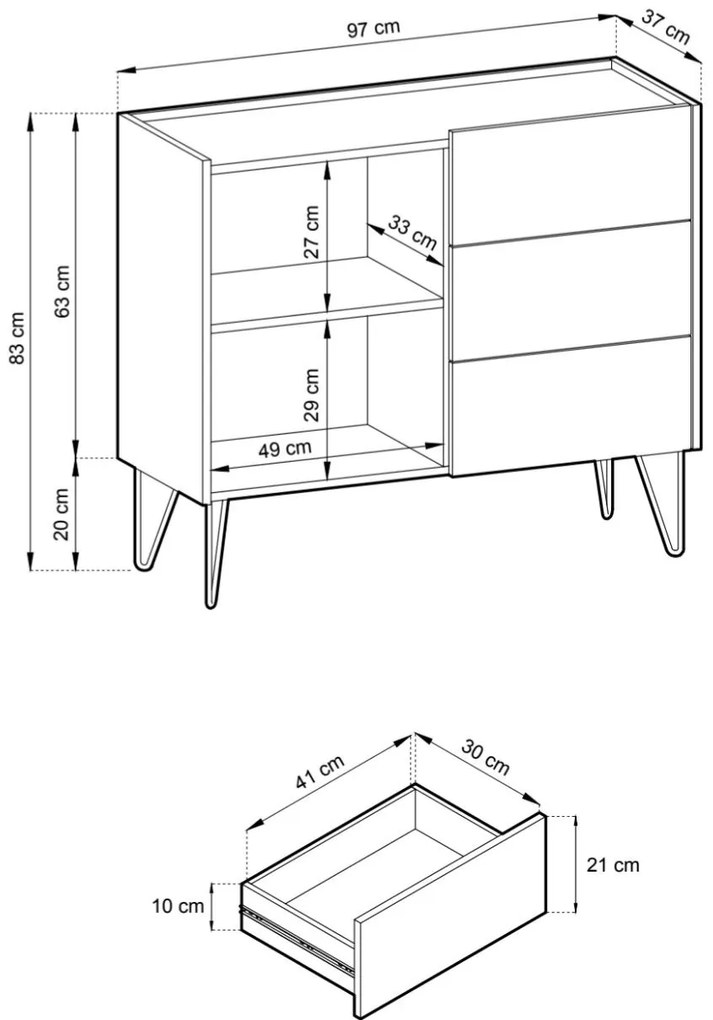 97 cm
37 cm
83 cm
63 cm
20 cm
27 cm
33 cm
29 cm
49 cm

41 cm
30 cm
21 cm
10 cm