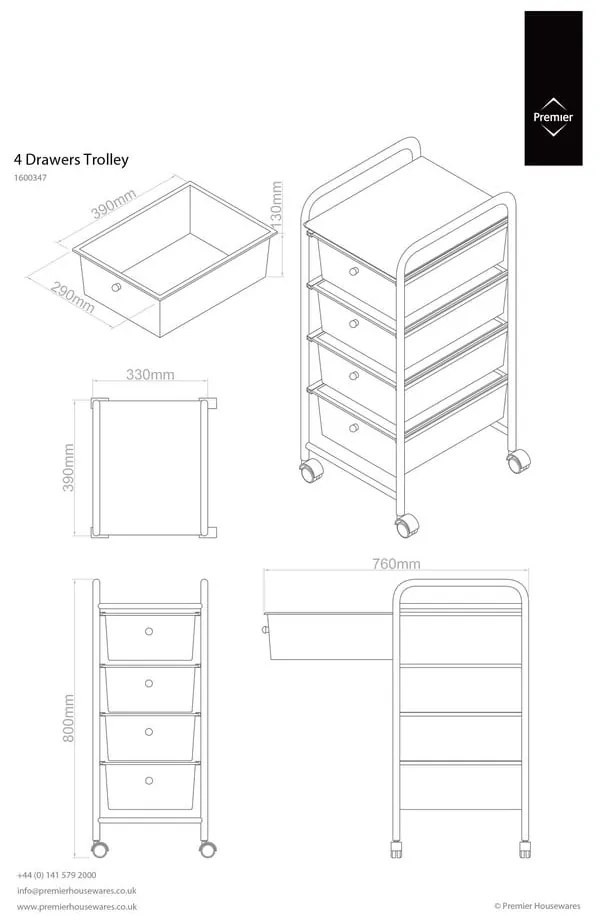 Premier

4 Drawers Trolley
1600347

390mm
130mm
290mm

330mm
390mm

760mm
800mm

+44 (0) 141 579 2000
info@premierhousewares.co.uk
www.premierhousewares.co.uk

© Premier Housewares