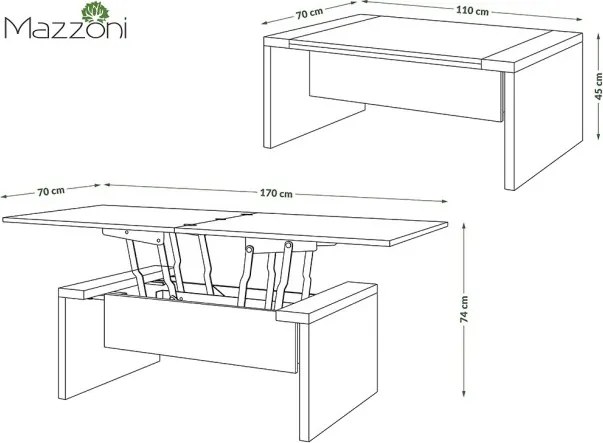 Mazzoni

70 cm
110 cm
45 cm

70 cm
170 cm
74 cm