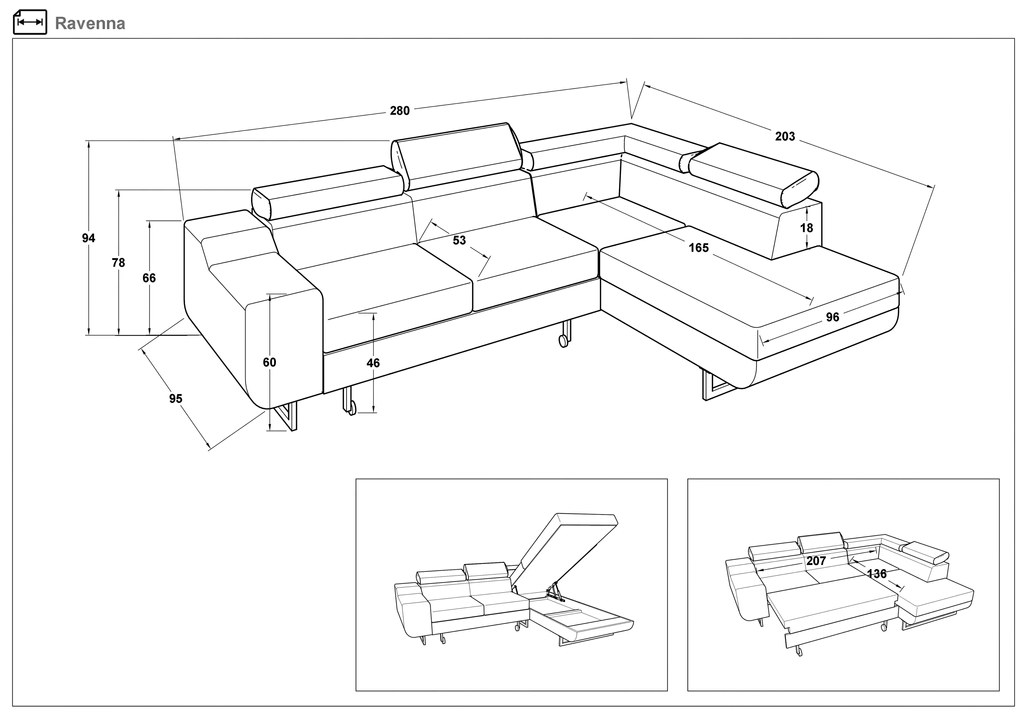 Ravenna

280
203
94
78
66
53
165
18
96
60
46
95

207
136