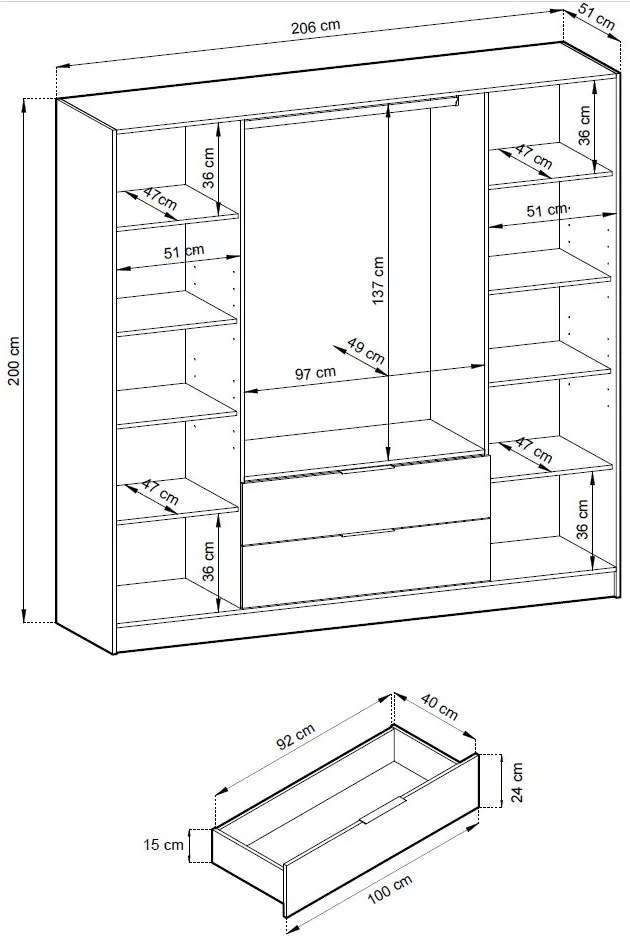 206 cm
51 cm
200 cm
36 cm
47 cm
51 cm
47 cm
36 cm
137 cm
49 cm
97 cm
36 cm
47 cm
51 cm
47 cm
36 cm
92 cm
40 cm
24 cm
15 cm
100 cm