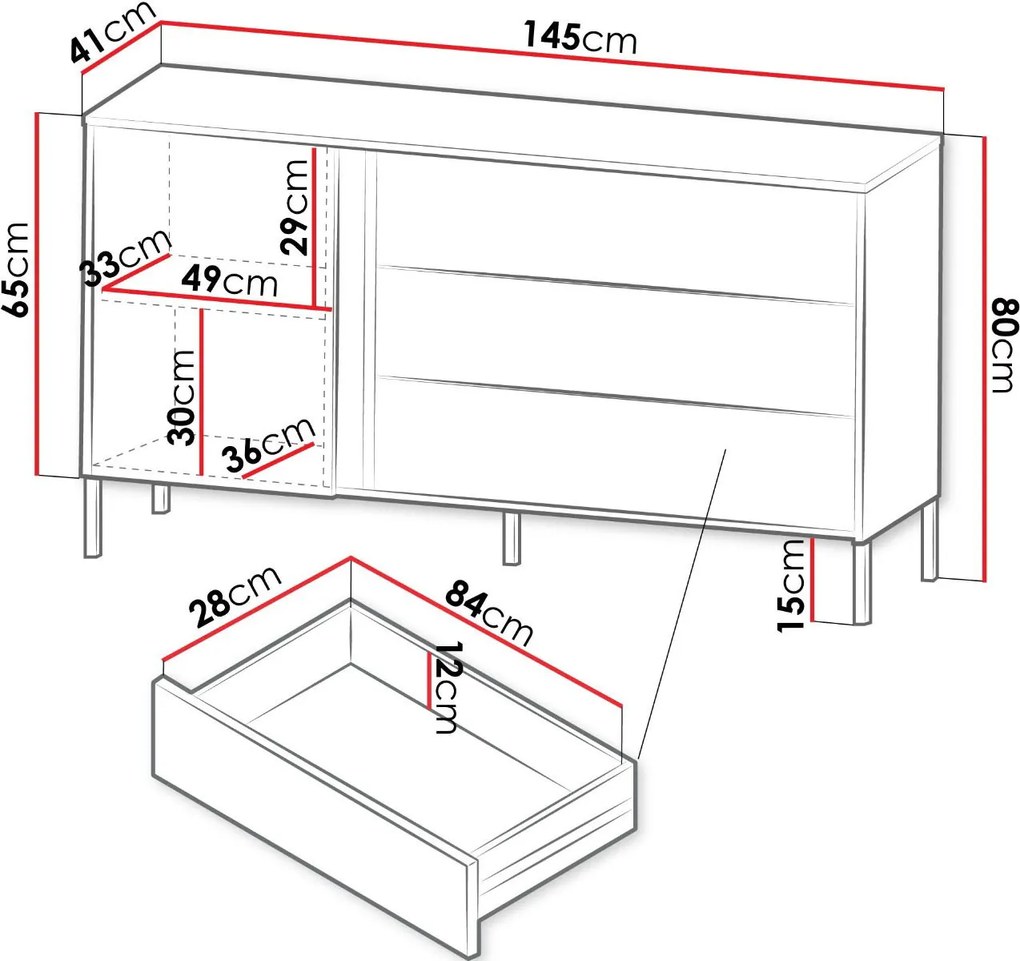 41cm
145cm
65cm
29cm
33cm
49cm
30cm
36cm
80cm
15cm
28cm
84cm
12cm