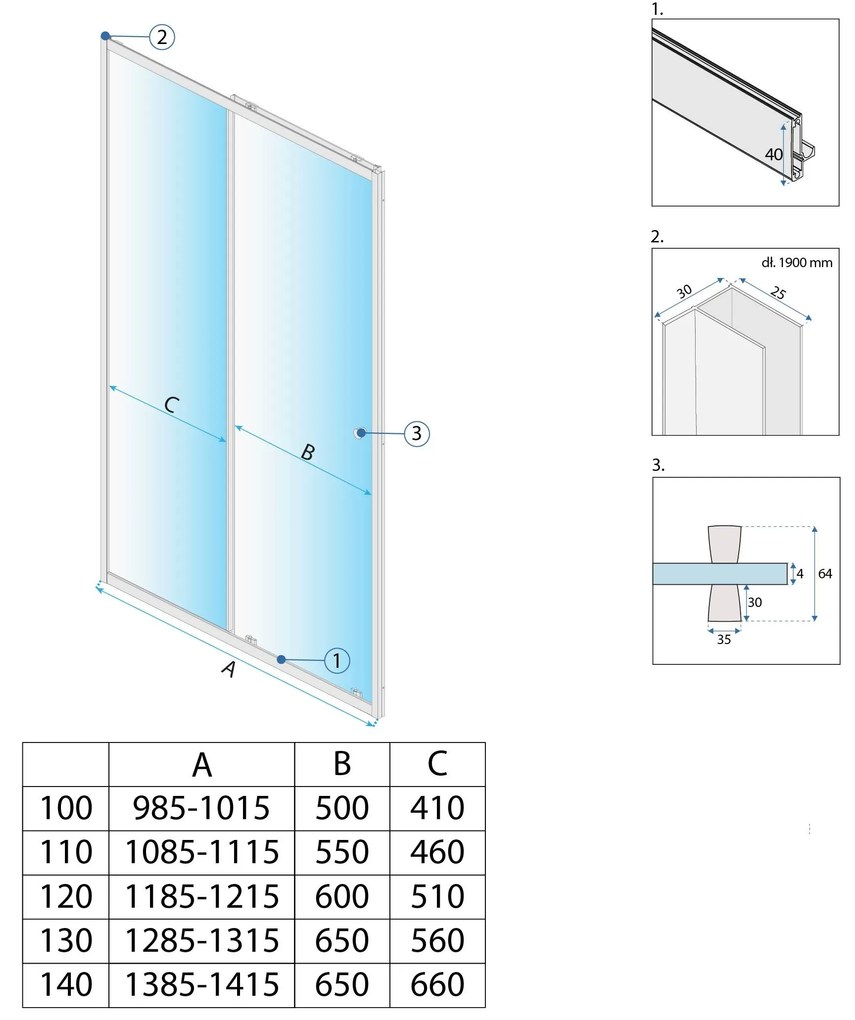 2

C

B

3

1

A

1.

40

2.

dł. 1900 mm

30

25

3.

4

64

30

35

|  | A | B | C |
|---|---|---|---|
| 100 | 985-1015 | 500 | 410 |
| 110 | 1085-1115 | 550 | 460 |
| 120 | 1185-1215 | 600 | 510 |
| 130 | 1285-1315 | 650 | 560 |
| 140 | 1385-1415 | 650 | 660 |