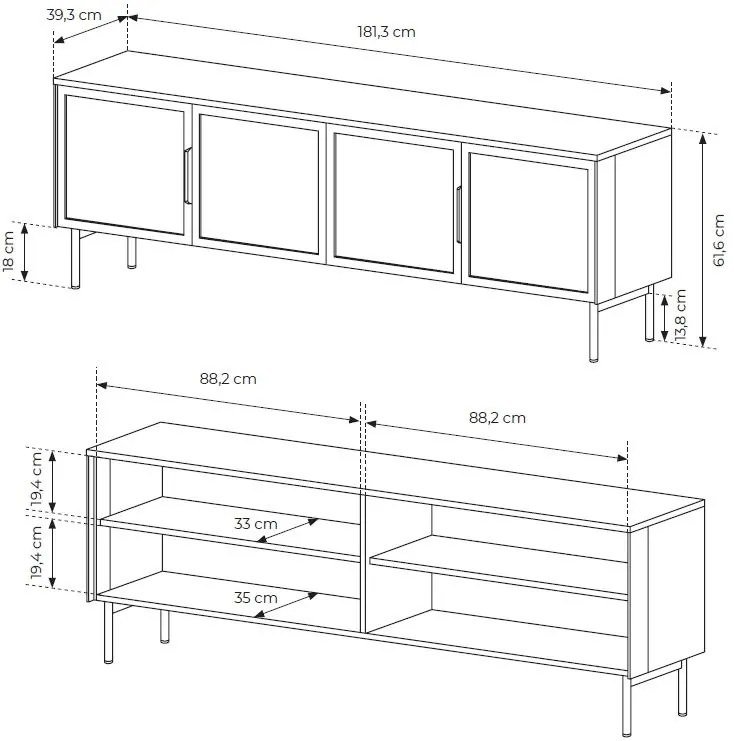 39,3 cm
181,3 cm
18 cm
61,6 cm
13,8 cm
88,2 cm
88,2 cm
19,4 cm
19,4 cm
33 cm
35 cm