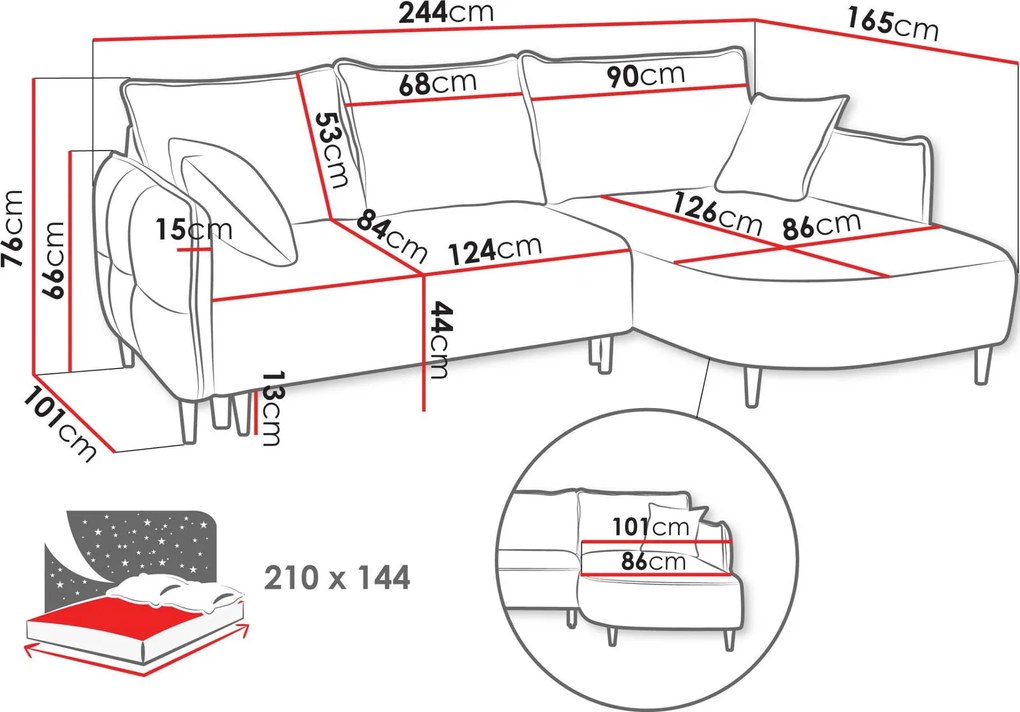 244cm
165cm
68cm
90cm
53cm
76cm
66cm
15cm
84cm
124cm
126cm
86cm
44cm
13cm
101cm
101cm
86cm
210 x 144