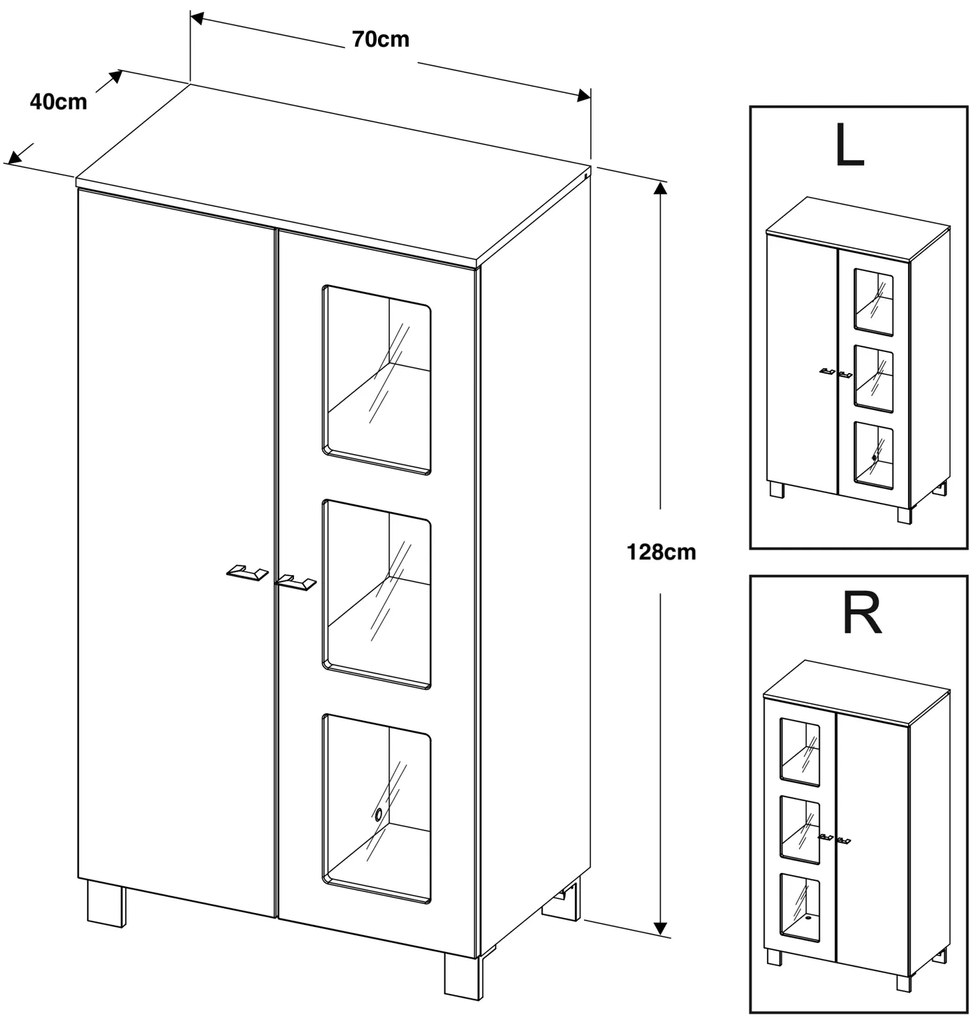 70cm
40cm
128cm
L
R