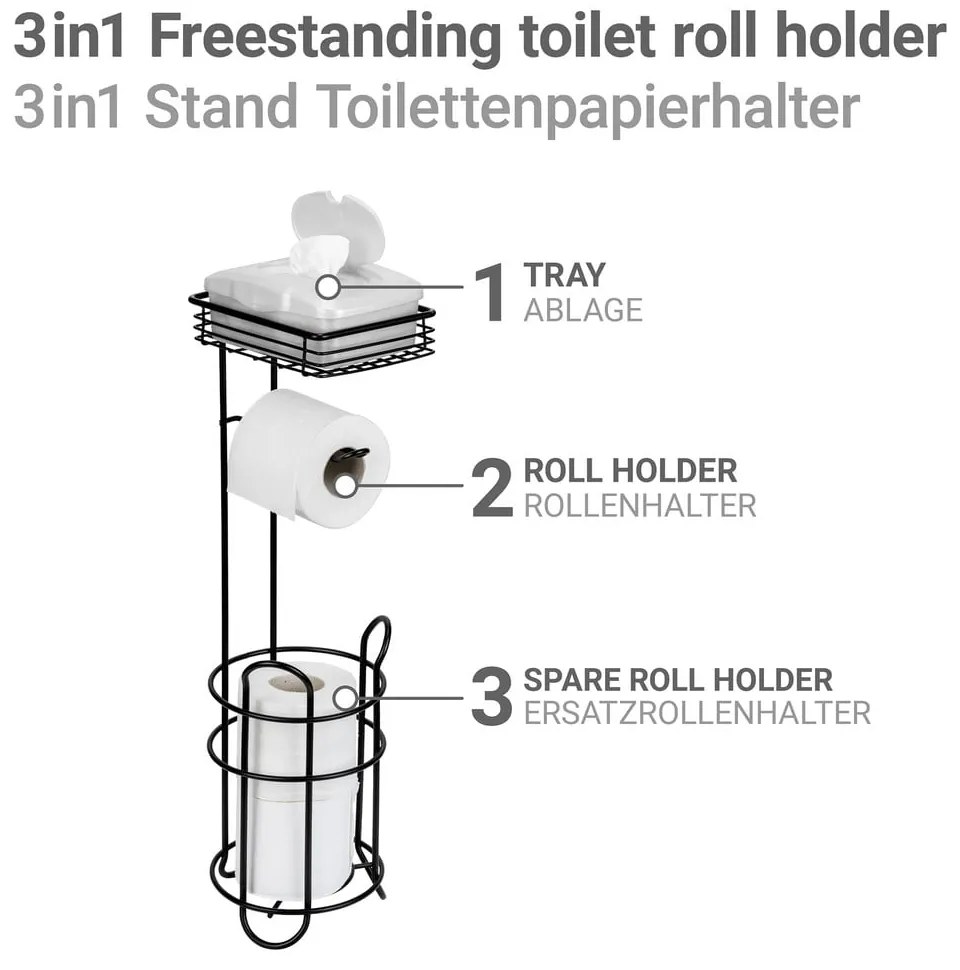 3in1 Freestanding toilet roll holder
3in1 Stand Toilettenpapierhalter

1 TRAY
ABLAGE

2 ROLL HOLDER
ROLLENHALTER

3 SPARE ROLL HOLDER
ERSATZROLLENHALTER