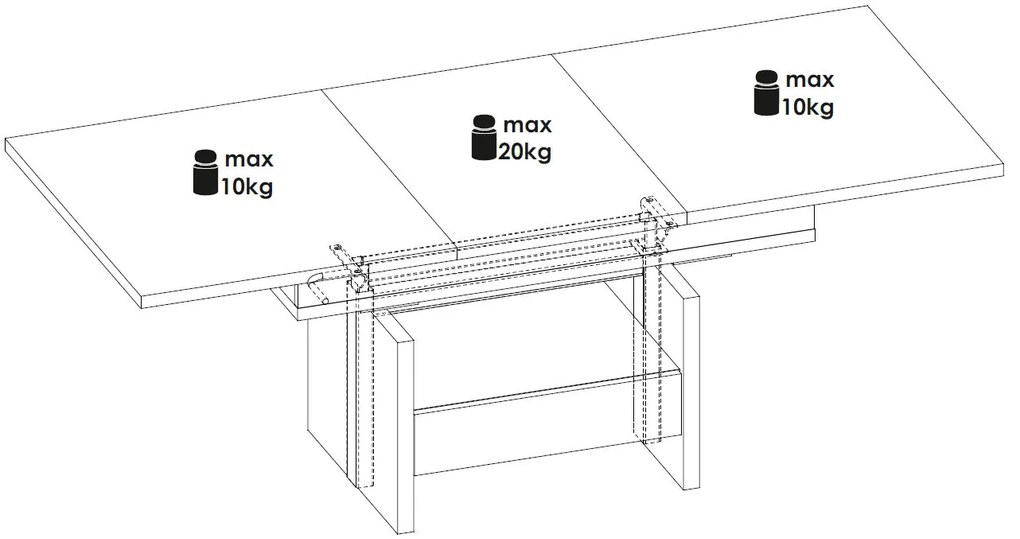 max
10kg

max
20kg

max
10kg