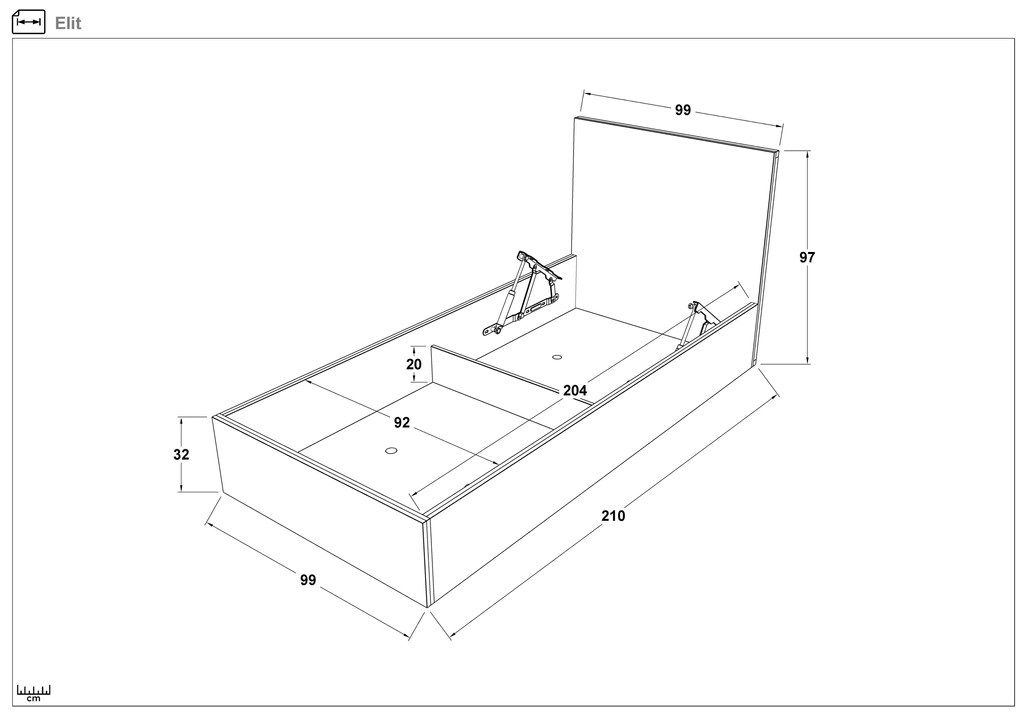 Elit

99

97

20

204

92

32

210

99

cm