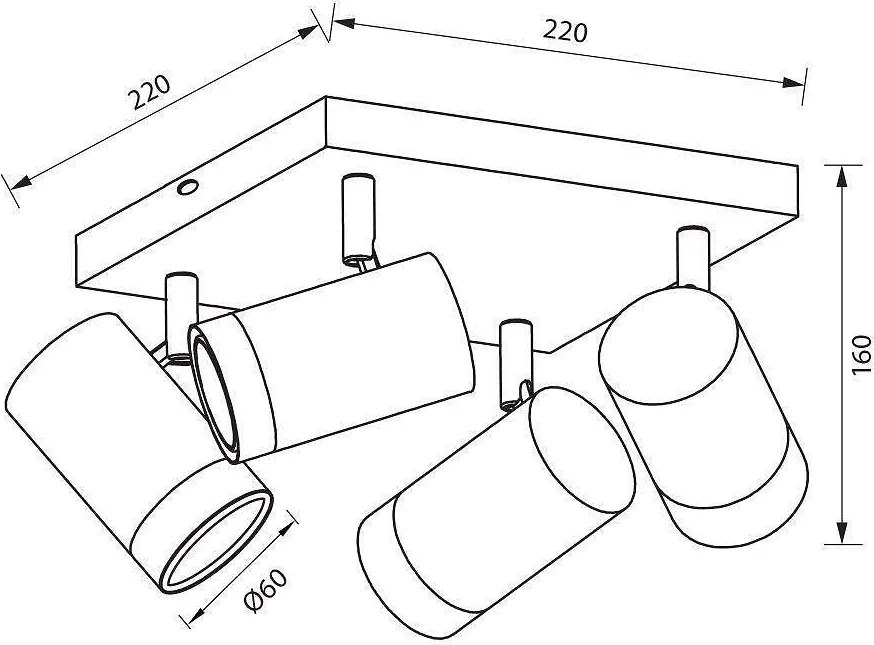 220
220
160
Ø60