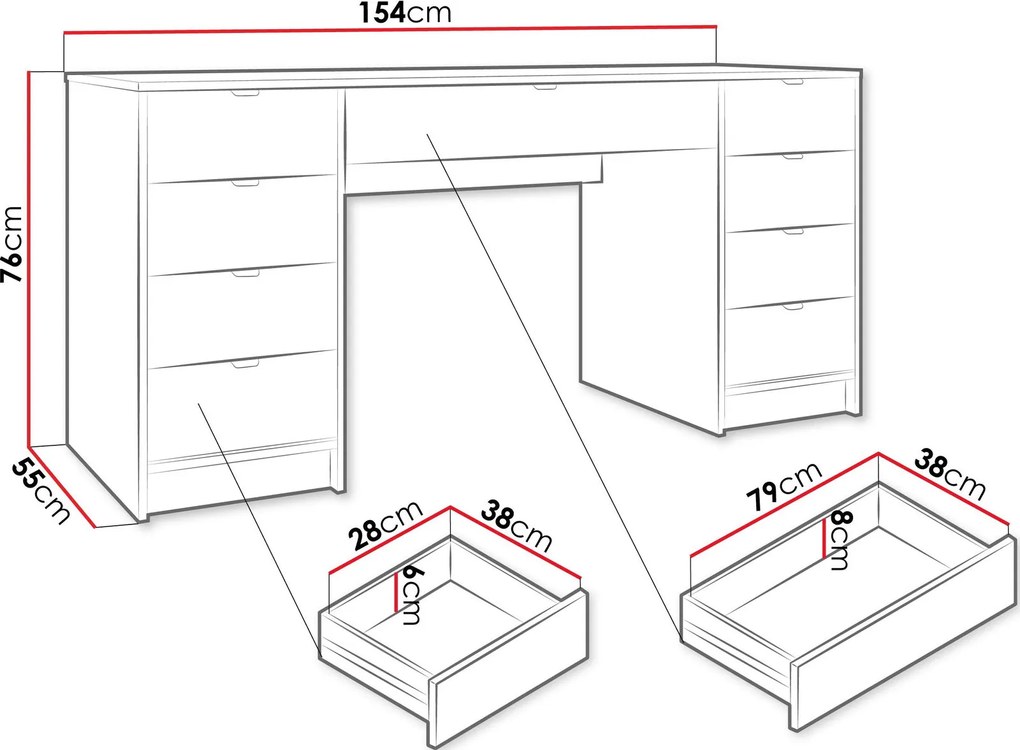 154cm
76cm
55cm
28cm
38cm
6cm
79cm
38cm
8cm