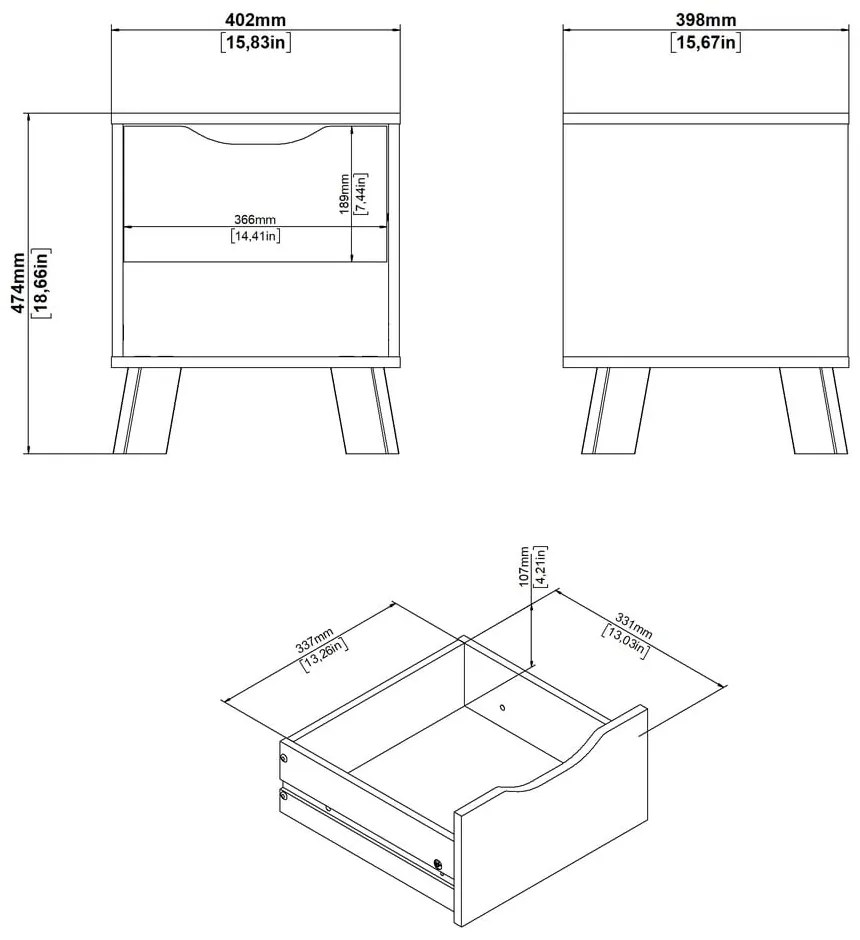 402mm
[15,83in]

398mm
[15,67in]

474mm
[18,66in]

189mm
[7,44in]

366mm
[14,41in]

107mm
[4,21in]

337mm
[13,26in]

331mm
[13,03in]