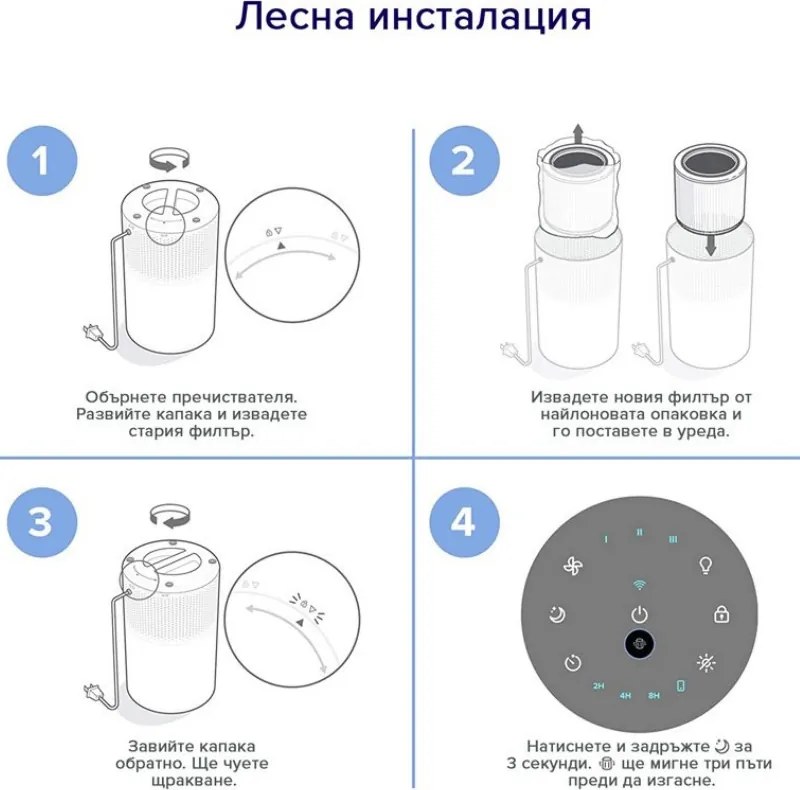 Лесна инсталация

1

Обърнете пречиствателя. Развийте капака и извадете стария филтър.

2

Извадете новия филтър от найлоновата опаковка и го поставете в уреда.

3

Завийте капака обратно. Ще чуете щракване.

4

I II III

2H 4H 8H

Натиснете и задръжте за 3 секунди. ще мигне три пъти преди да изгасне.