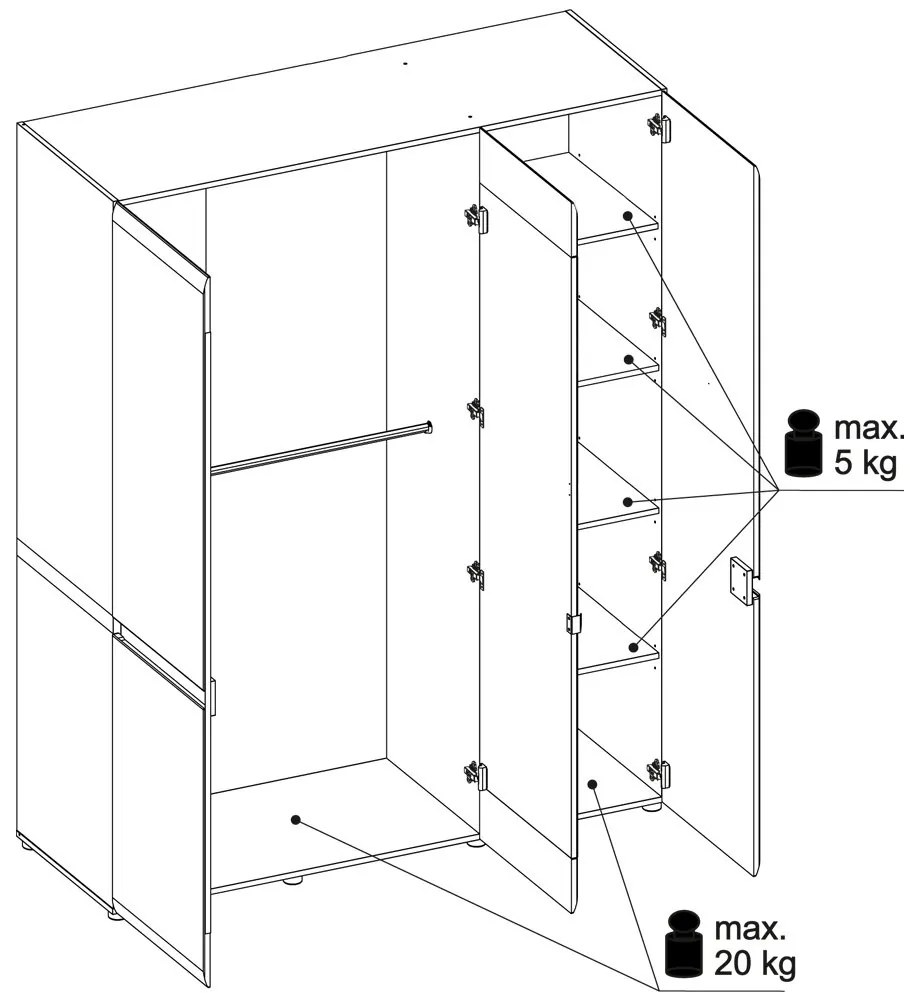 max.
5 kg

max.
20 kg