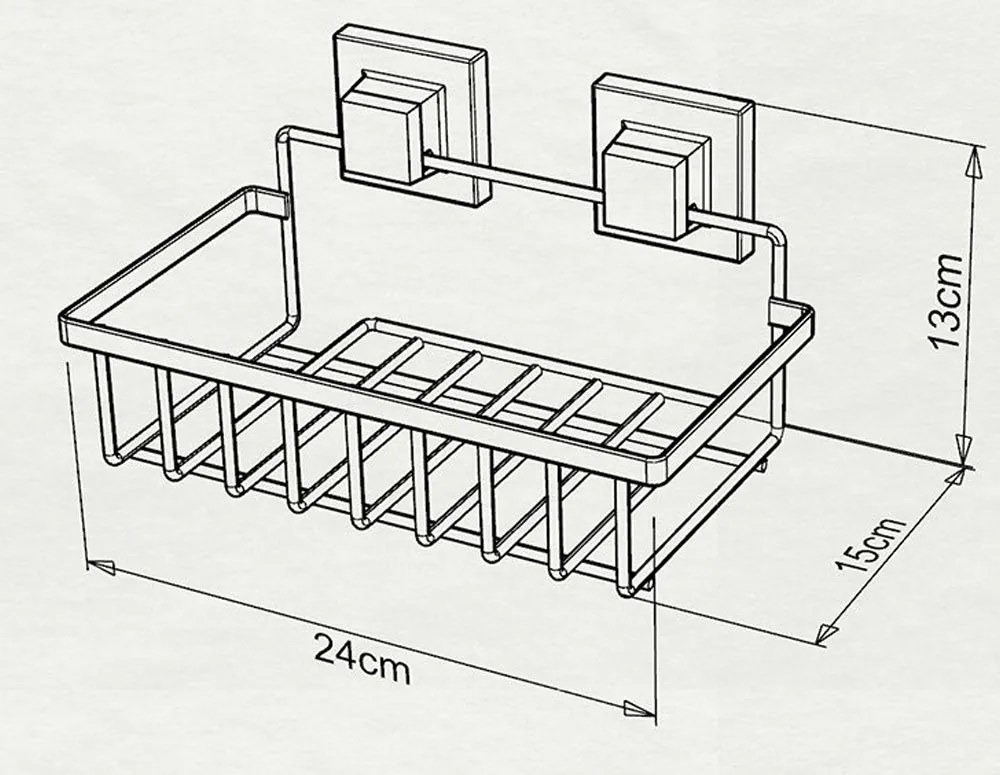 13cm

15cm

24cm