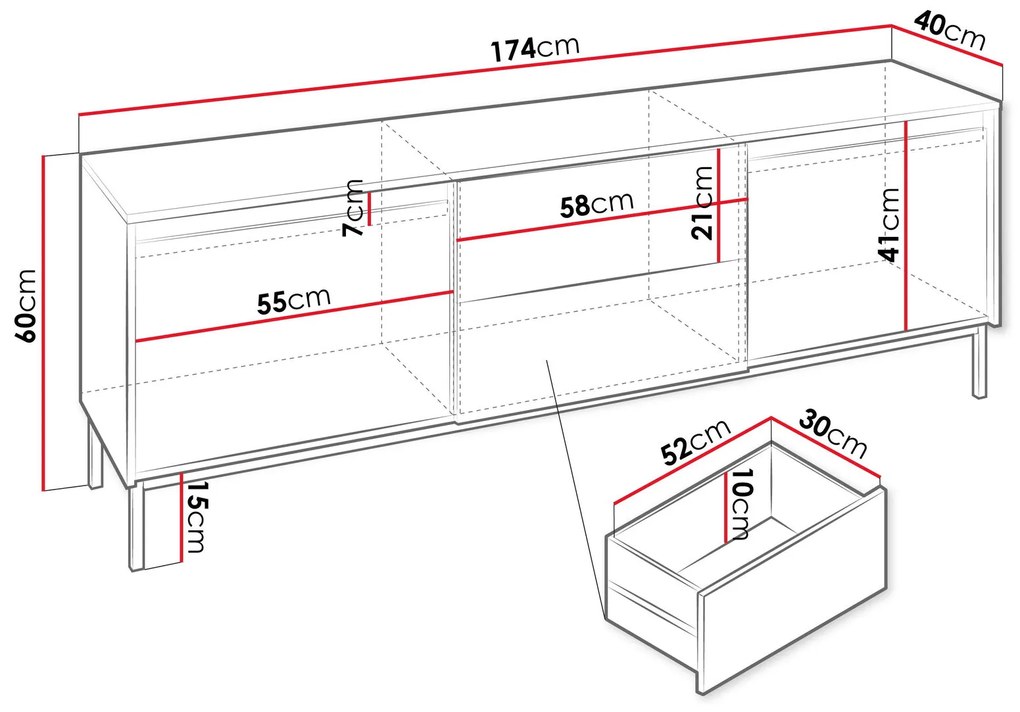 174cm
40cm
60cm
7cm
58cm
21cm
41cm
55cm
15cm
52cm
30cm
10cm