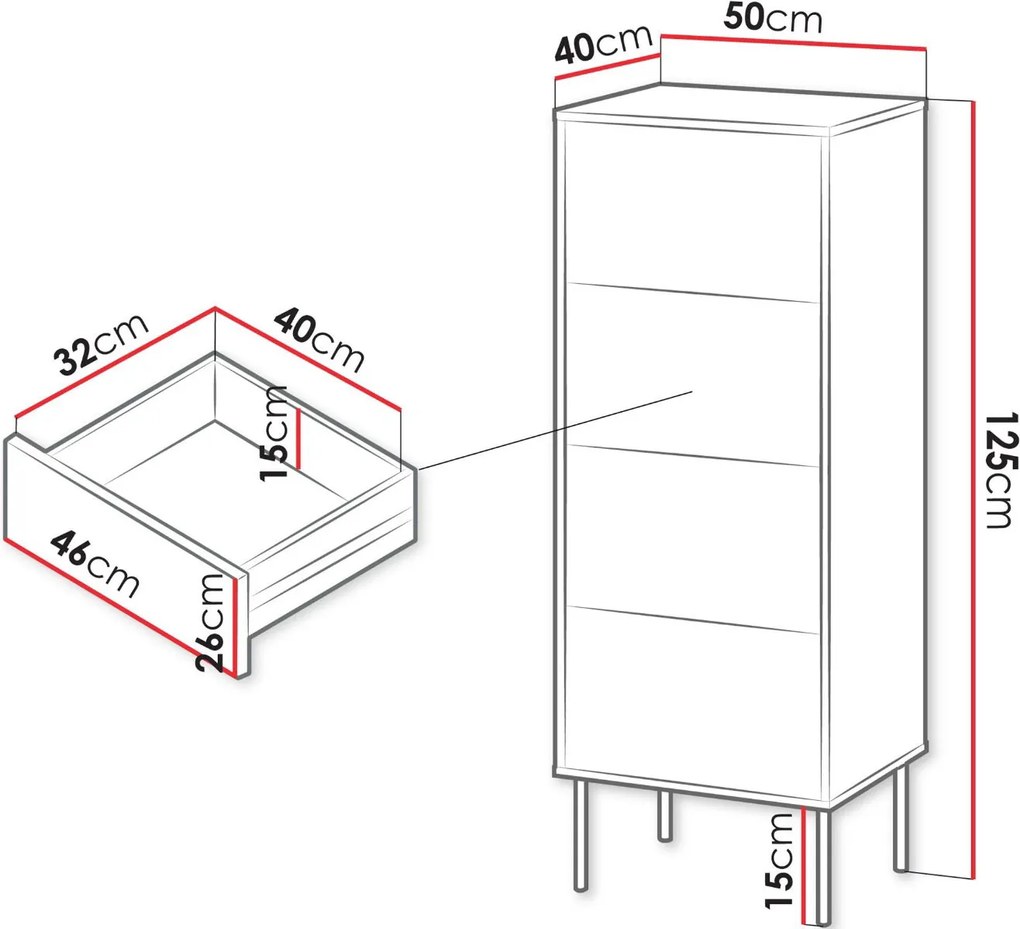 40cm
50cm
32cm
40cm
15cm
46cm
26cm
125cm
15cm