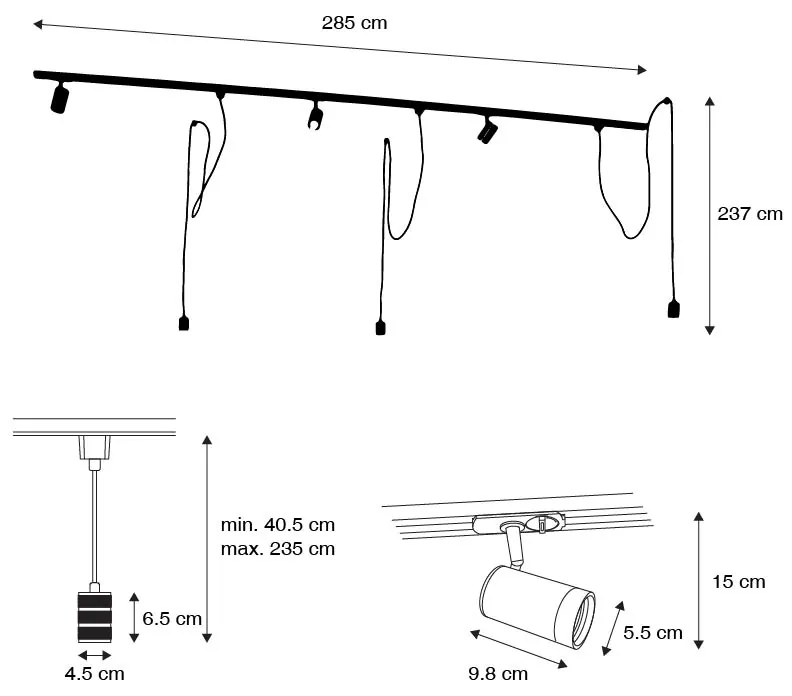 285 cm

237 cm

min. 40.5 cm
max. 235 cm

6.5 cm

4.5 cm

15 cm

5.5 cm

9.8 cm