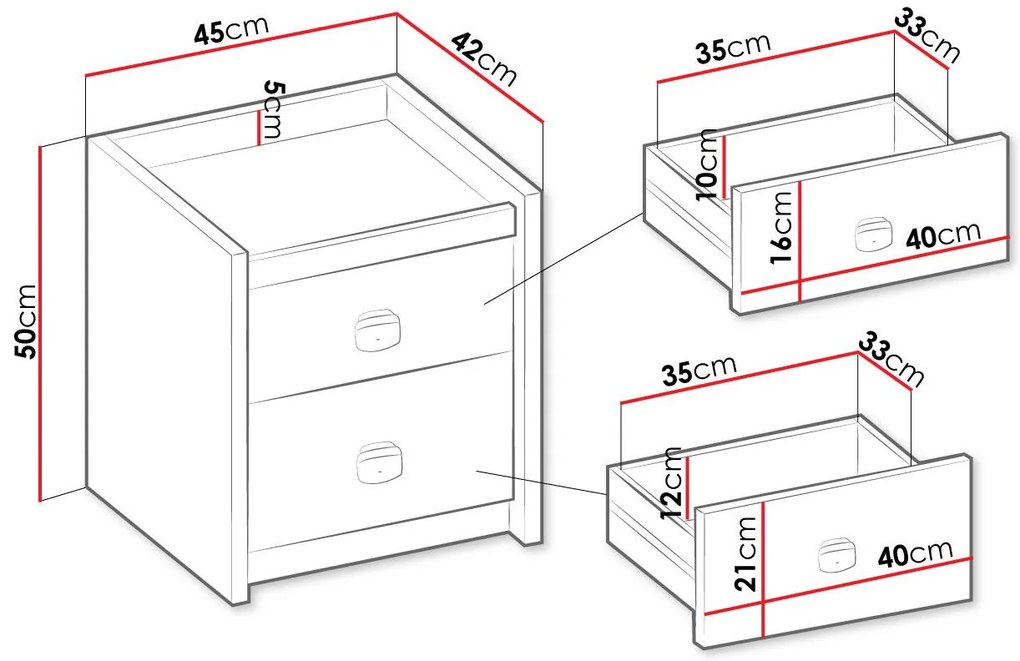 45cm
42cm
5cm
50cm
35cm
33cm
10cm
16cm
40cm
35cm
33cm
12cm
21cm
40cm