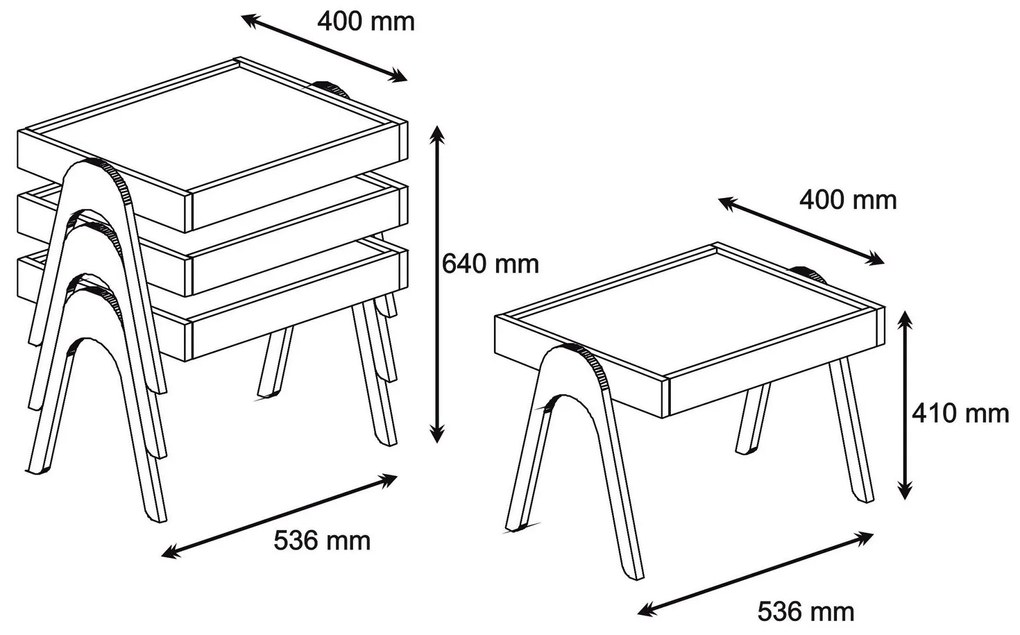 400 mm
640 mm
536 mm
400 mm
410 mm
536 mm