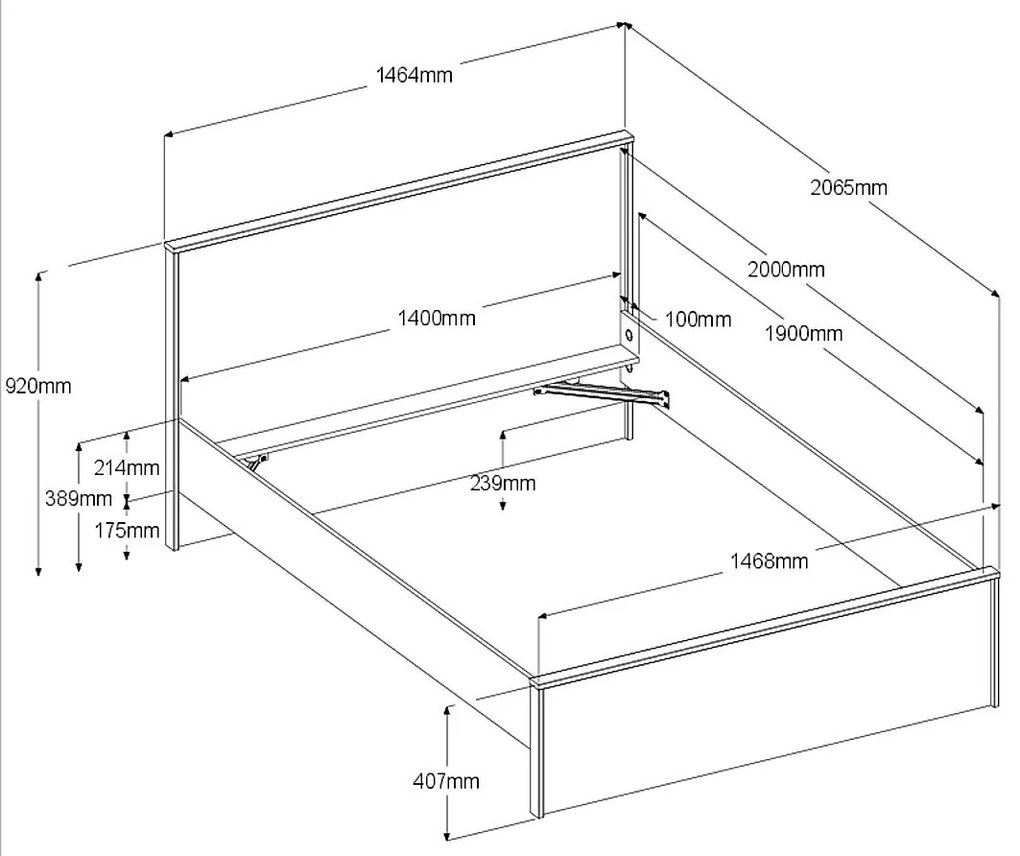 1464mm
2065mm
2000mm
1400mm
100mm
1900mm
920mm
214mm
389mm
175mm
239mm
1468mm
407mm