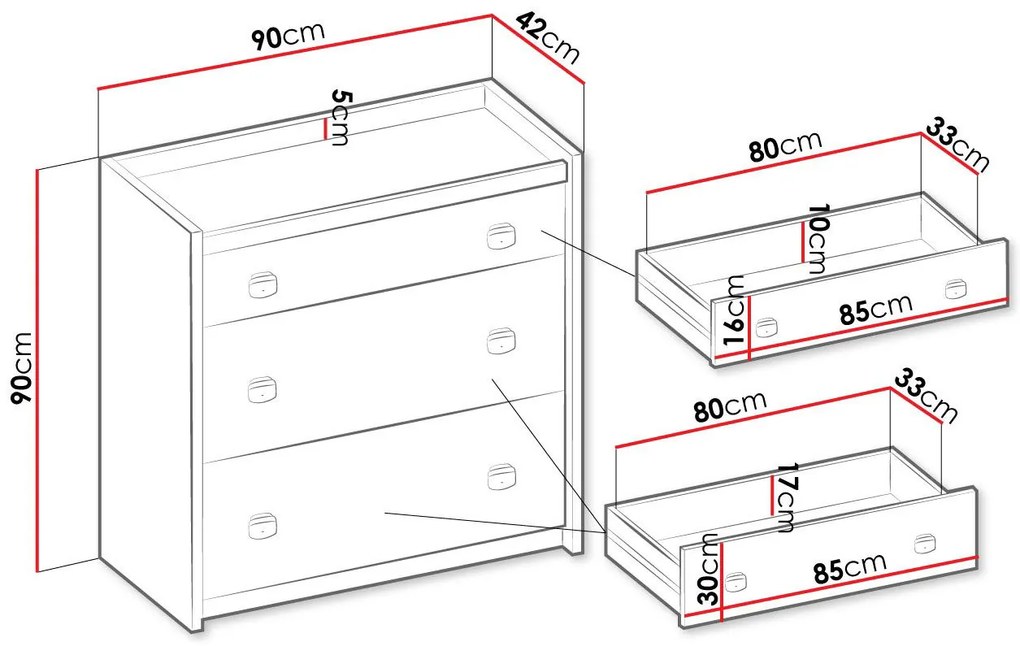 90cm
42cm
5cm
90cm
80cm
33cm
10cm
16cm
85cm
80cm
33cm
17cm
30cm
85cm