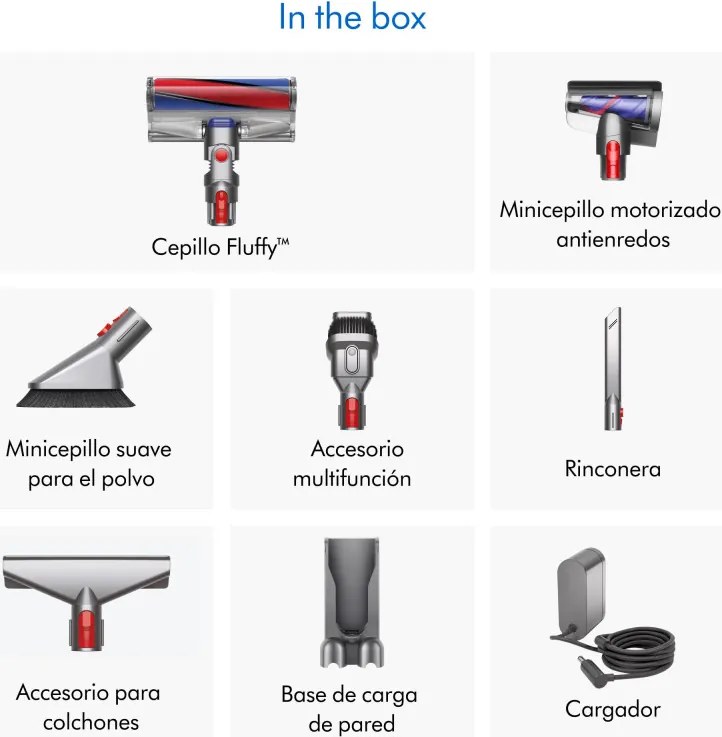 In the box

Cepillo Fluffy™

Minicepillo motorizado antienredos

Minicepillo suave para el polvo

Accesorio multifunción

Rinconera

Accesorio para colchones

Base de carga de pared

Cargador