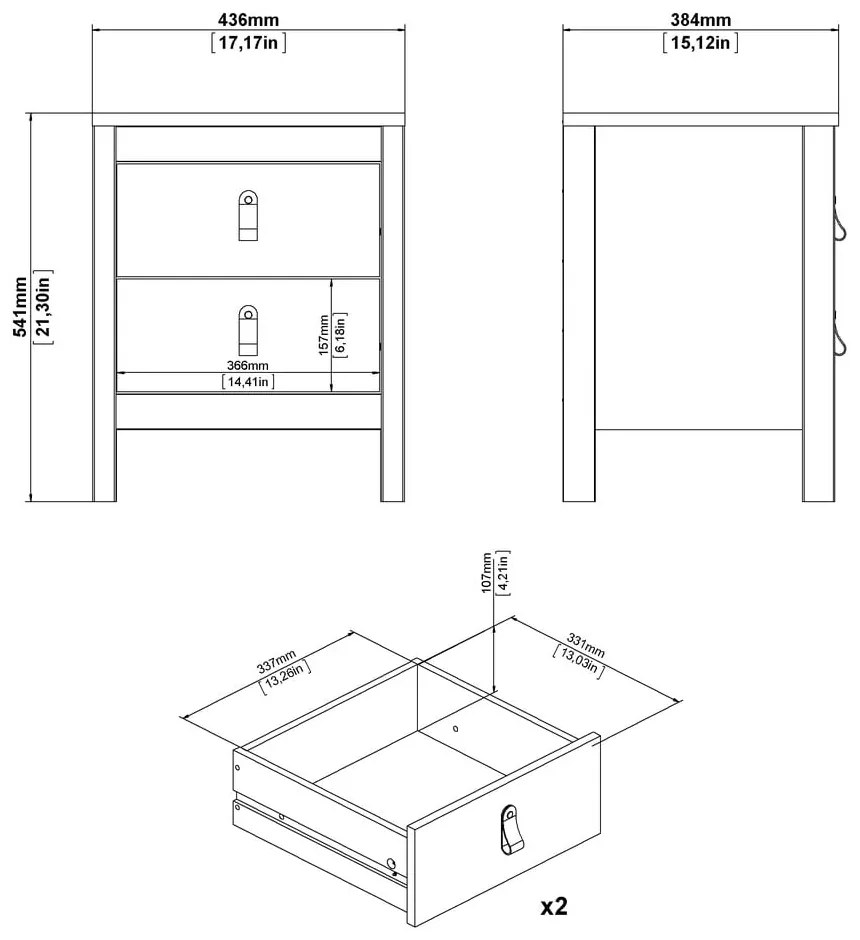 436mm
[17,17in]

384mm
[15,12in]

541mm
[21,30in]

157mm
[6,18in]

366mm
[14,41in]

107mm
[4,21in]

337mm
[13,26in]

331mm
[13,03in]

x2