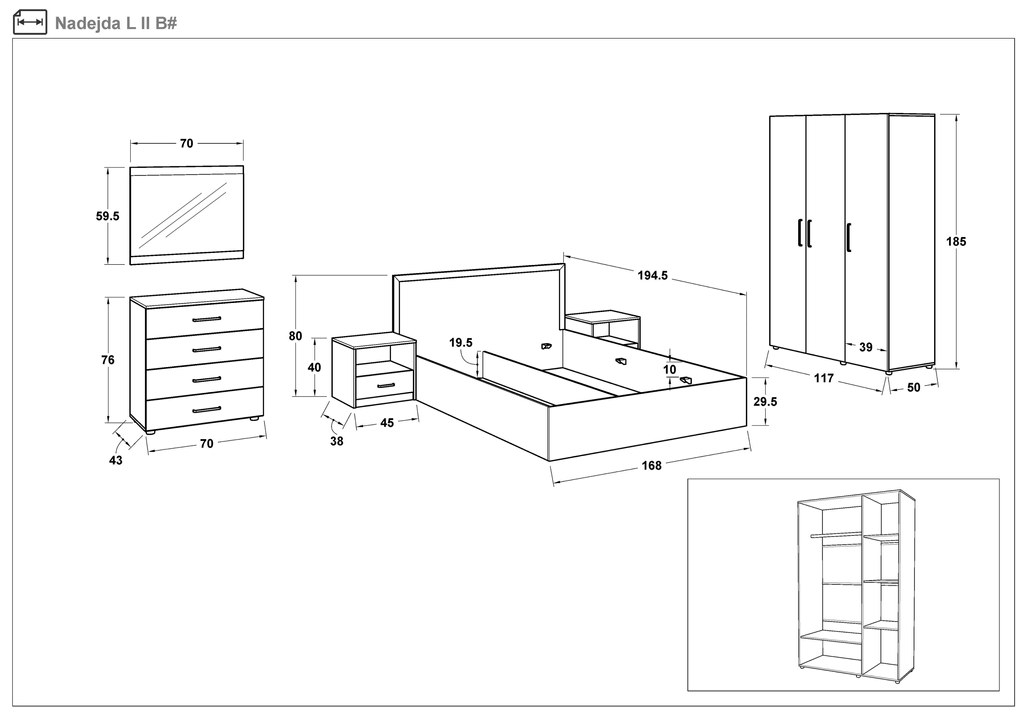 Nadejda L II B#

70
59.5
76
43
70
80
40
38
45
19.5
194.5
10
29.5
168
185
39
117
50