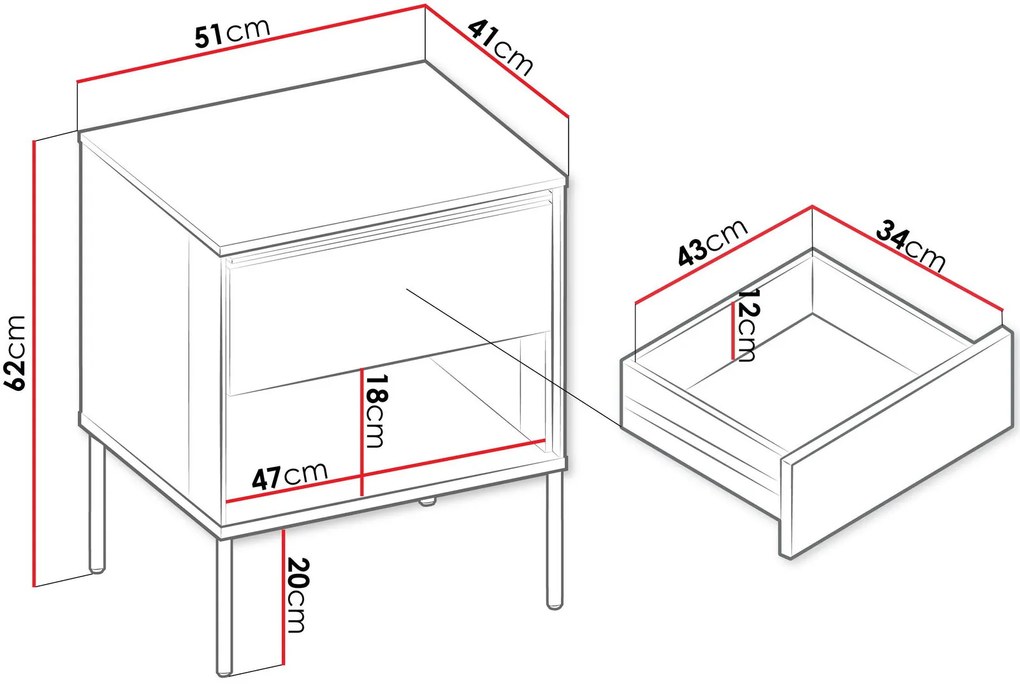 51cm
41cm
62cm
18cm
47cm
20cm
43cm
34cm
12cm