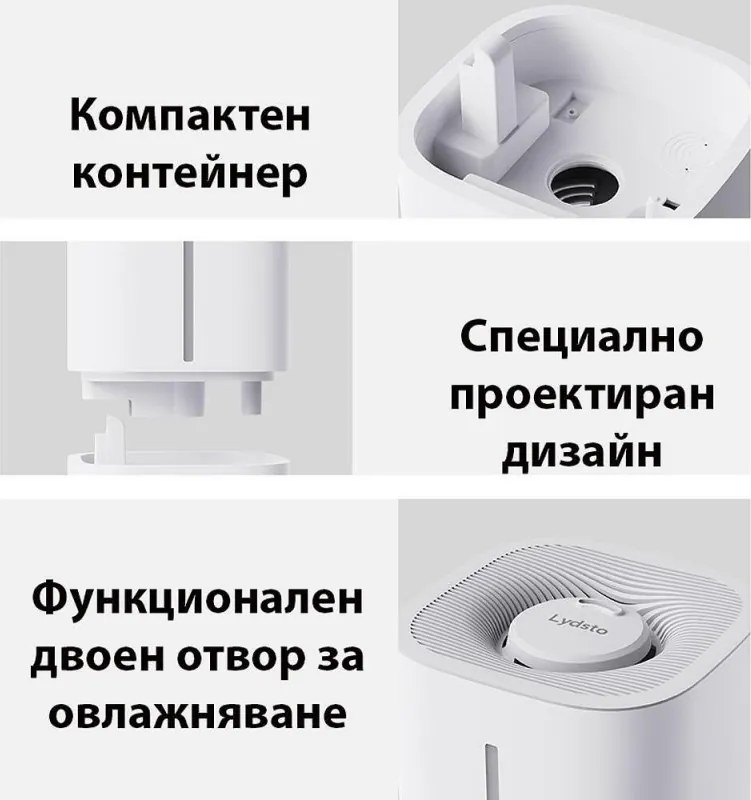 Компактен контейнер

Специално проектиран дизайн

Функционален двоен отвор за овлажняване

Lydsto