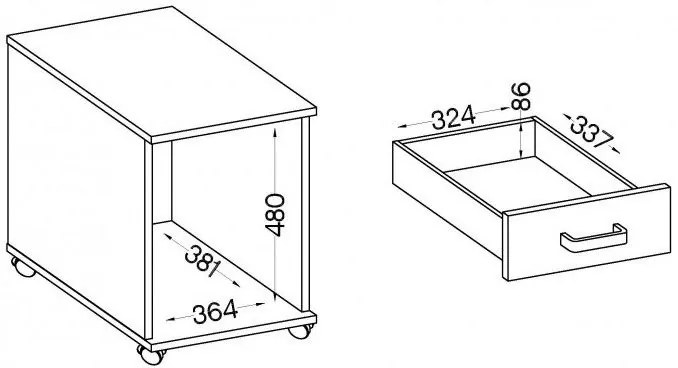 480
381
364
324
86
337