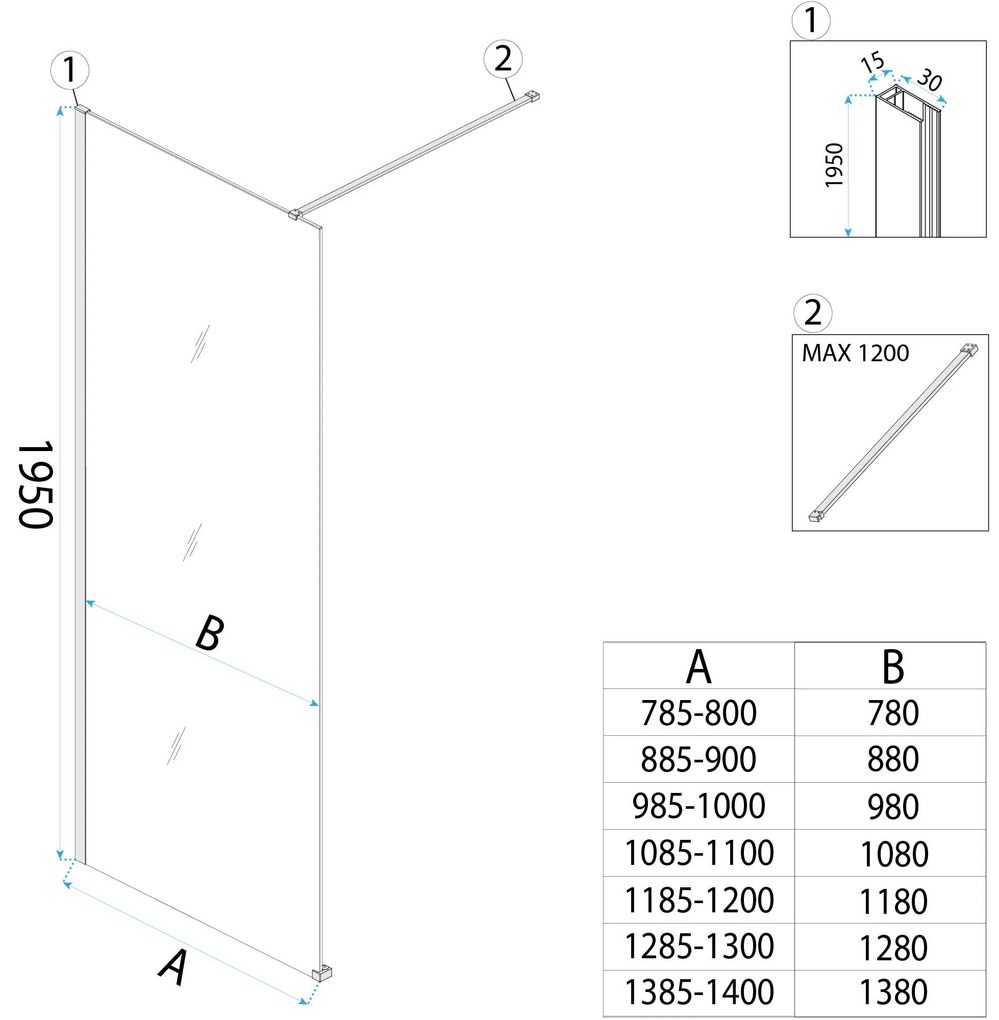 1

2

1950

B

A

1

15

30

1950

2

MAX 1200

| A | B |
|---|---|
| 785-800 | 780 |
| 885-900 | 880 |
| 985-1000 | 980 |
| 1085-1100 | 1080 |
| 1185-1200 | 1180 |
| 1285-1300 | 1280 |
| 1385-1400 | 1380 |