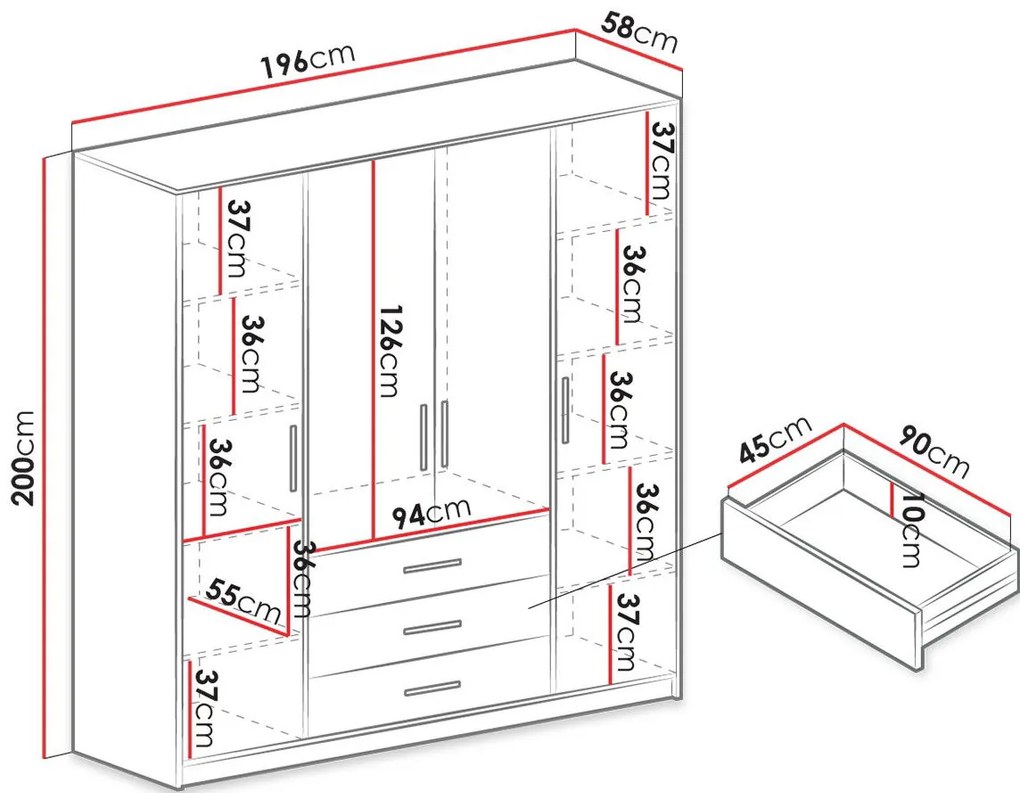 196cm
58cm
200cm
37cm
36cm
36cm
36cm
55cm
37cm
126cm
94cm
37cm
36cm
36cm
36cm
37cm
45cm
90cm
10cm