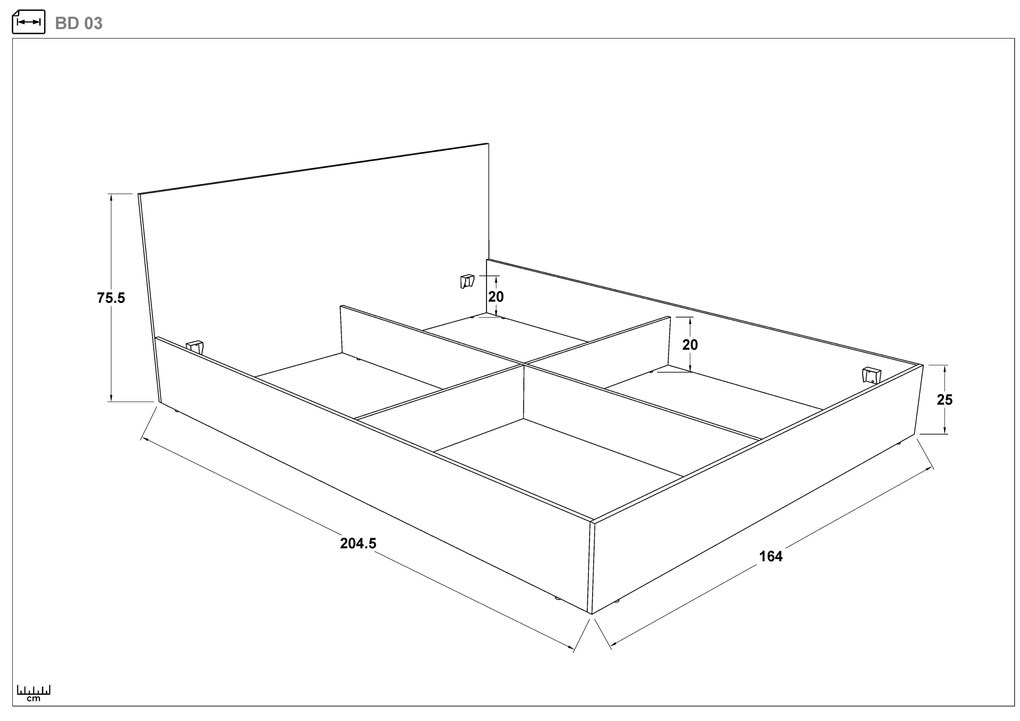 BD 03

75.5

20

20

25

204.5

164

cm