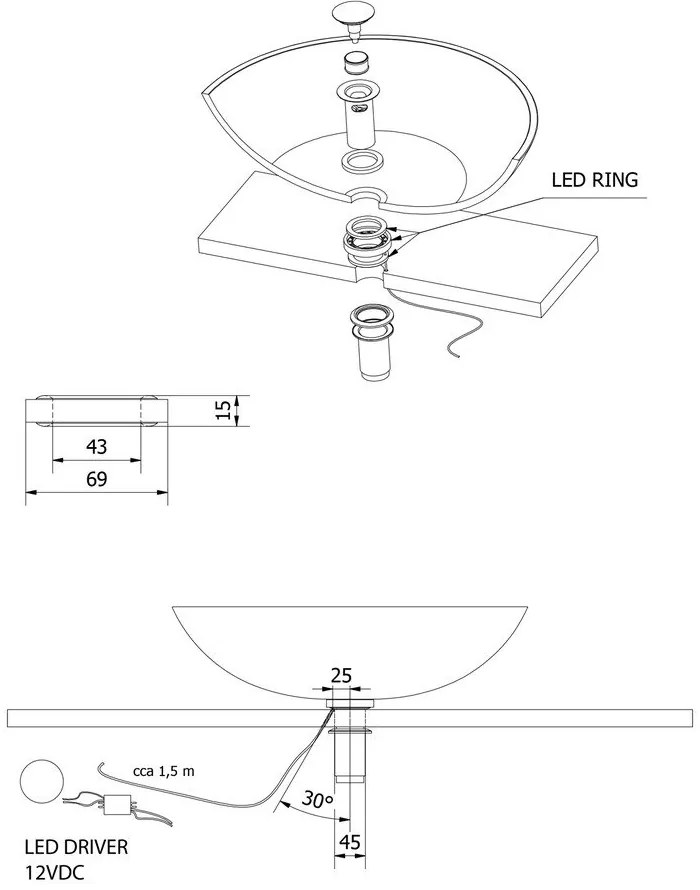 LED RING

15

43

69

25

cca 1,5 m

30°

45

LED DRIVER
12VDC