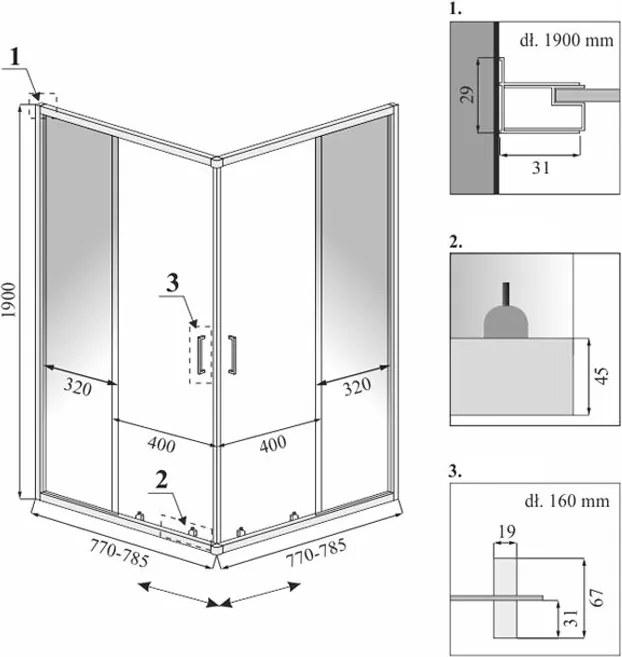 1

1900

3

320

320

400

400

2

770-785

770-785

1.

dł. 1900 mm

29

31

2.

45

3.

dł. 160 mm

19

67

31